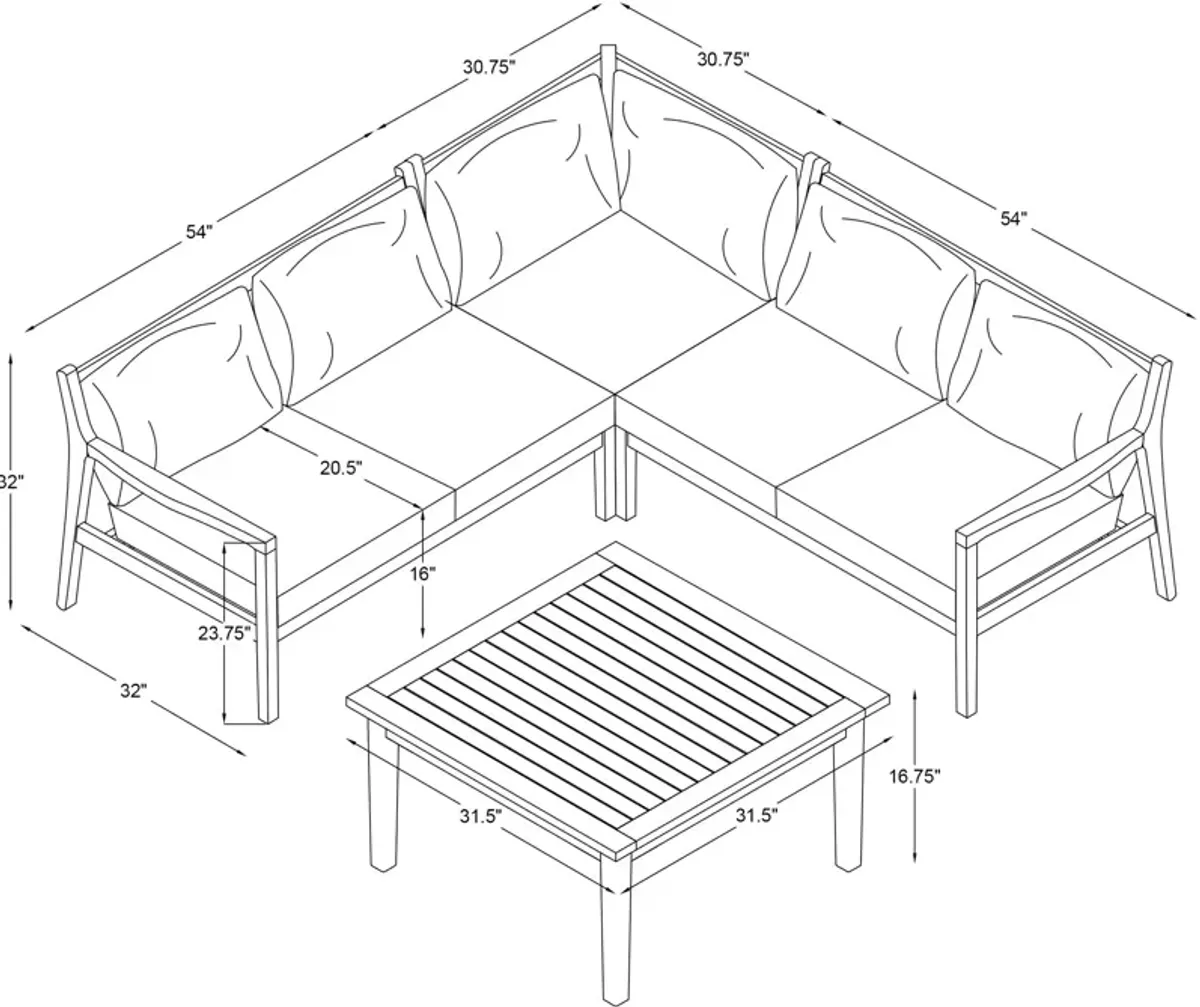 30.75"
30.75"
54"
54"
32"
20.5"
16"
23.75"
32"
16.75"
31.5"
31.5"