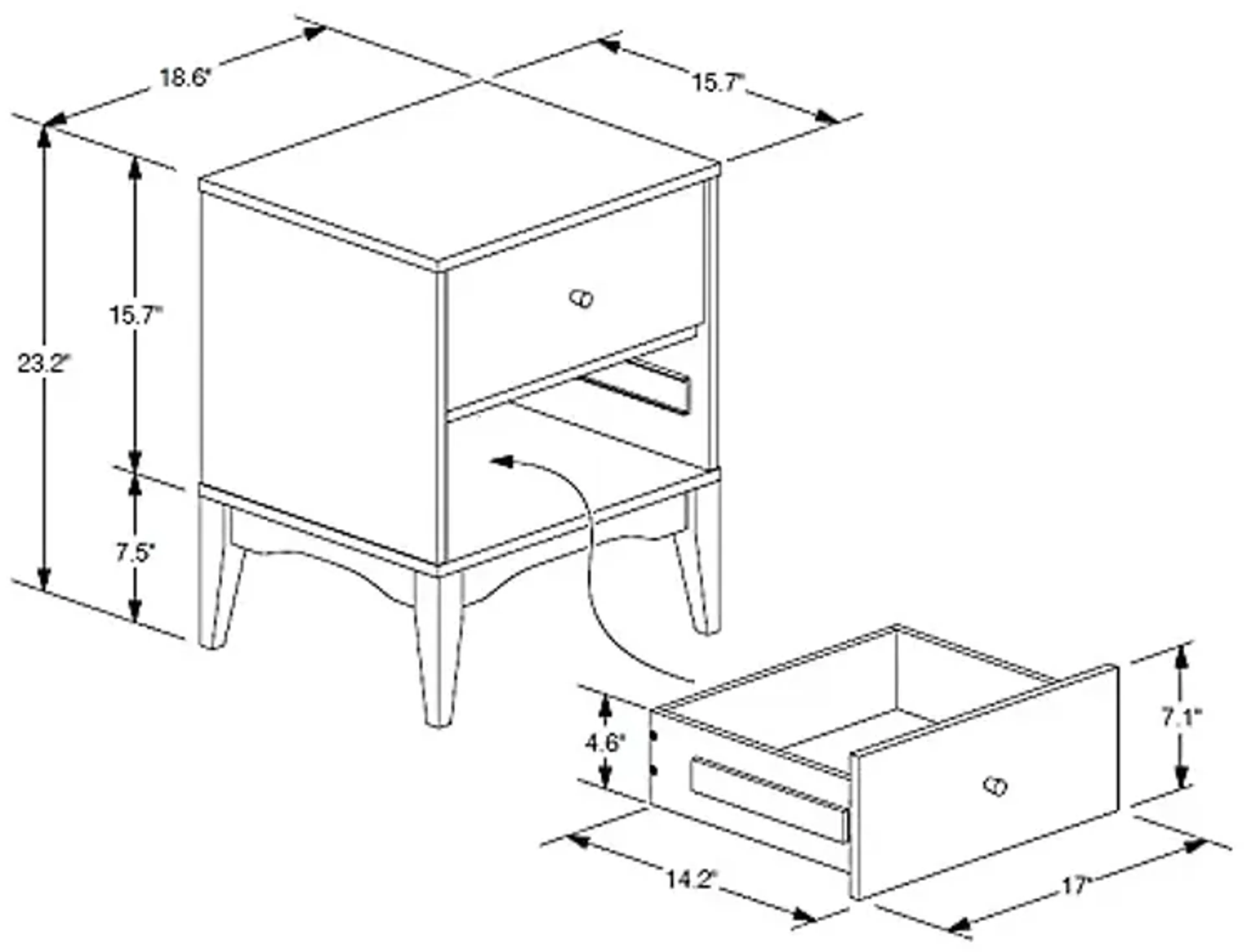 18.6"
15.7"
23.2"
15.7"
7.5"
4.6"
7.1"
14.2"
17"