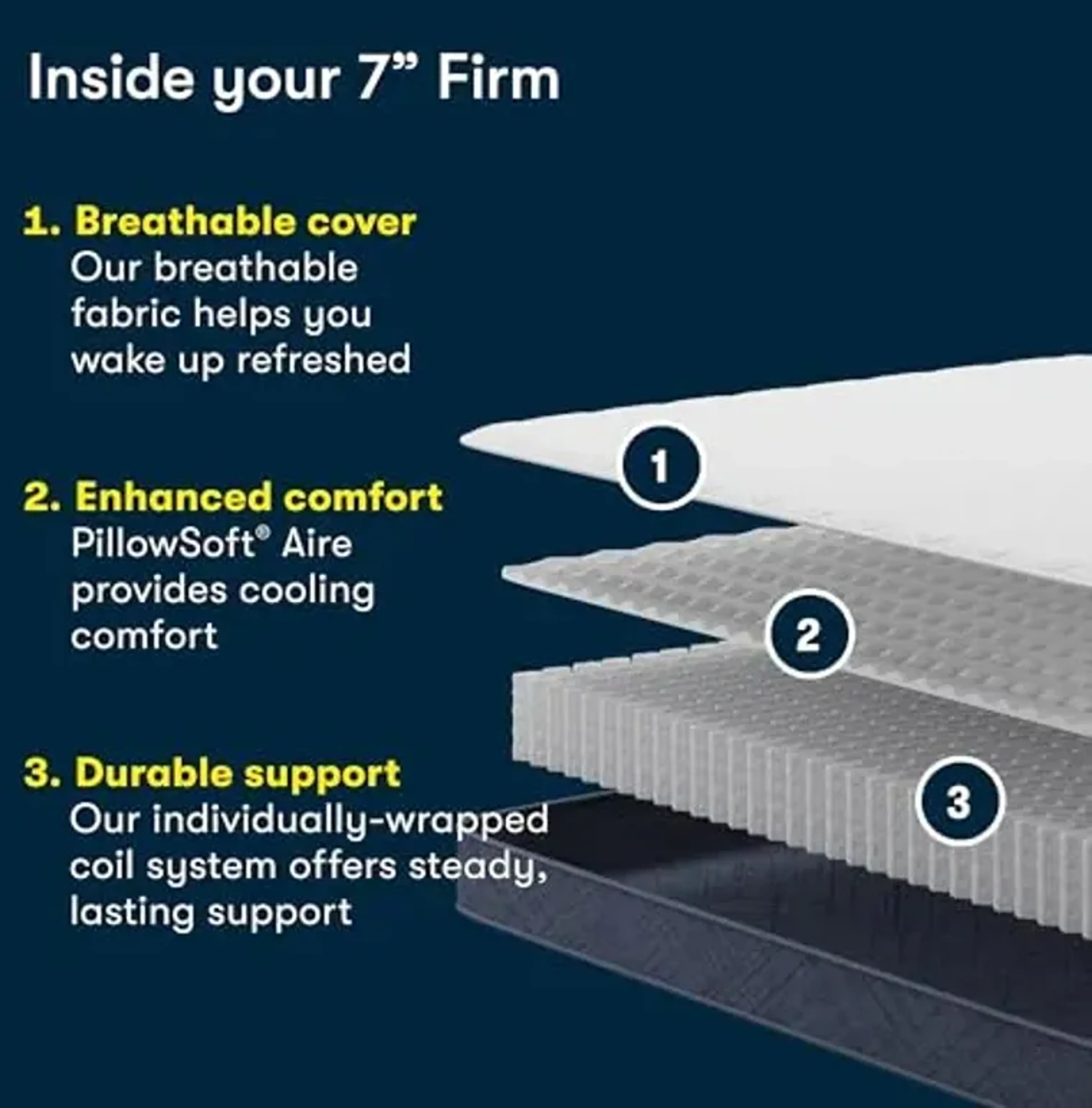 Inside your 7” Firm

1. Breathable cover
Our breathable fabric helps you wake up refreshed

2. Enhanced comfort
PillowSoft® Aire provides cooling comfort

3. Durable support
Our individually-wrapped coil system offers steady, lasting support

1

2

3