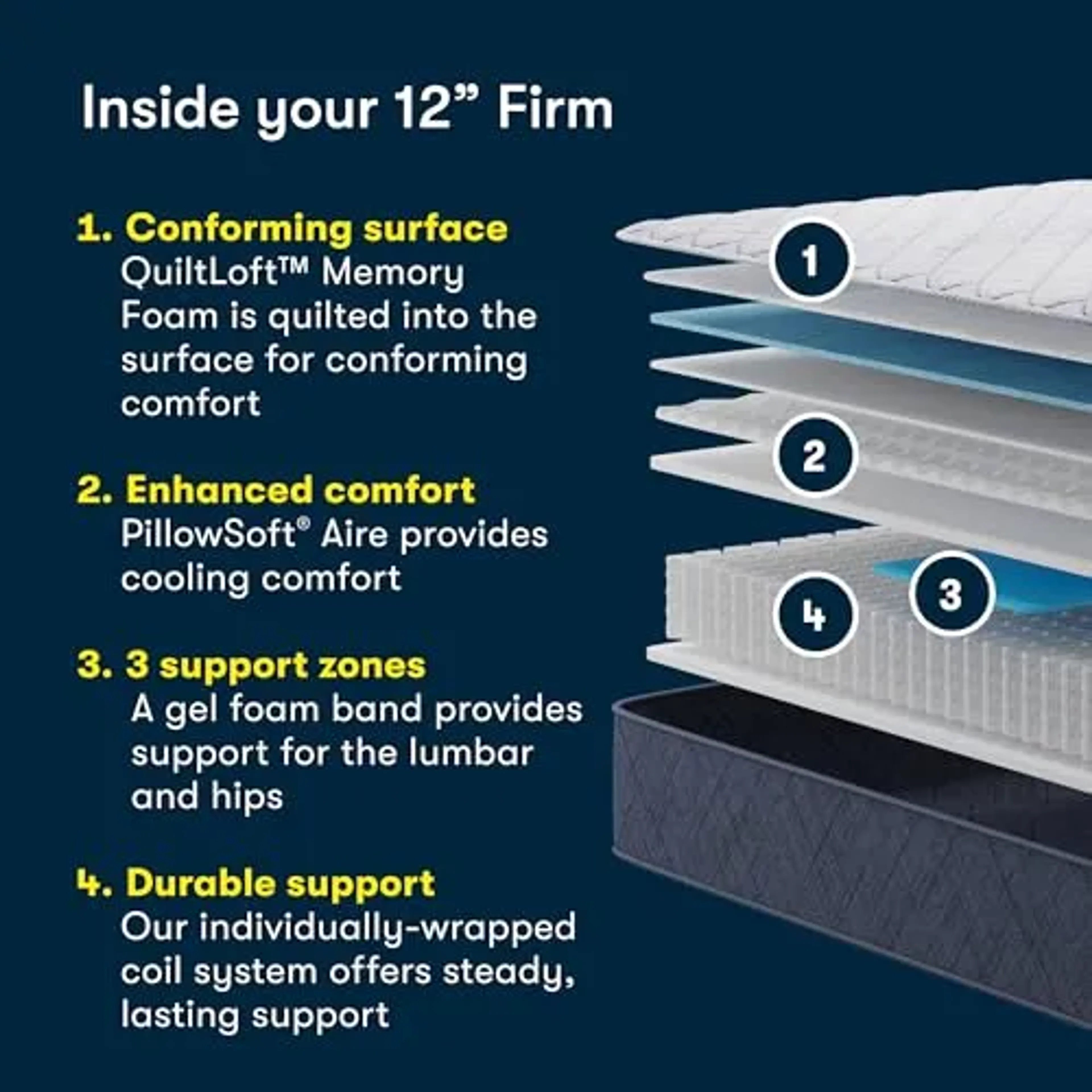 Inside your 12” Firm

1. Conforming surface
QuiltLoft™ Memory Foam is quilted into the surface for conforming comfort

2. Enhanced comfort
PillowSoft® Aire provides cooling comfort

3. 3 support zones
A gel foam band provides support for the lumbar and hips

4. Durable support
Our individually-wrapped coil system offers steady, lasting support

1

2

3

4