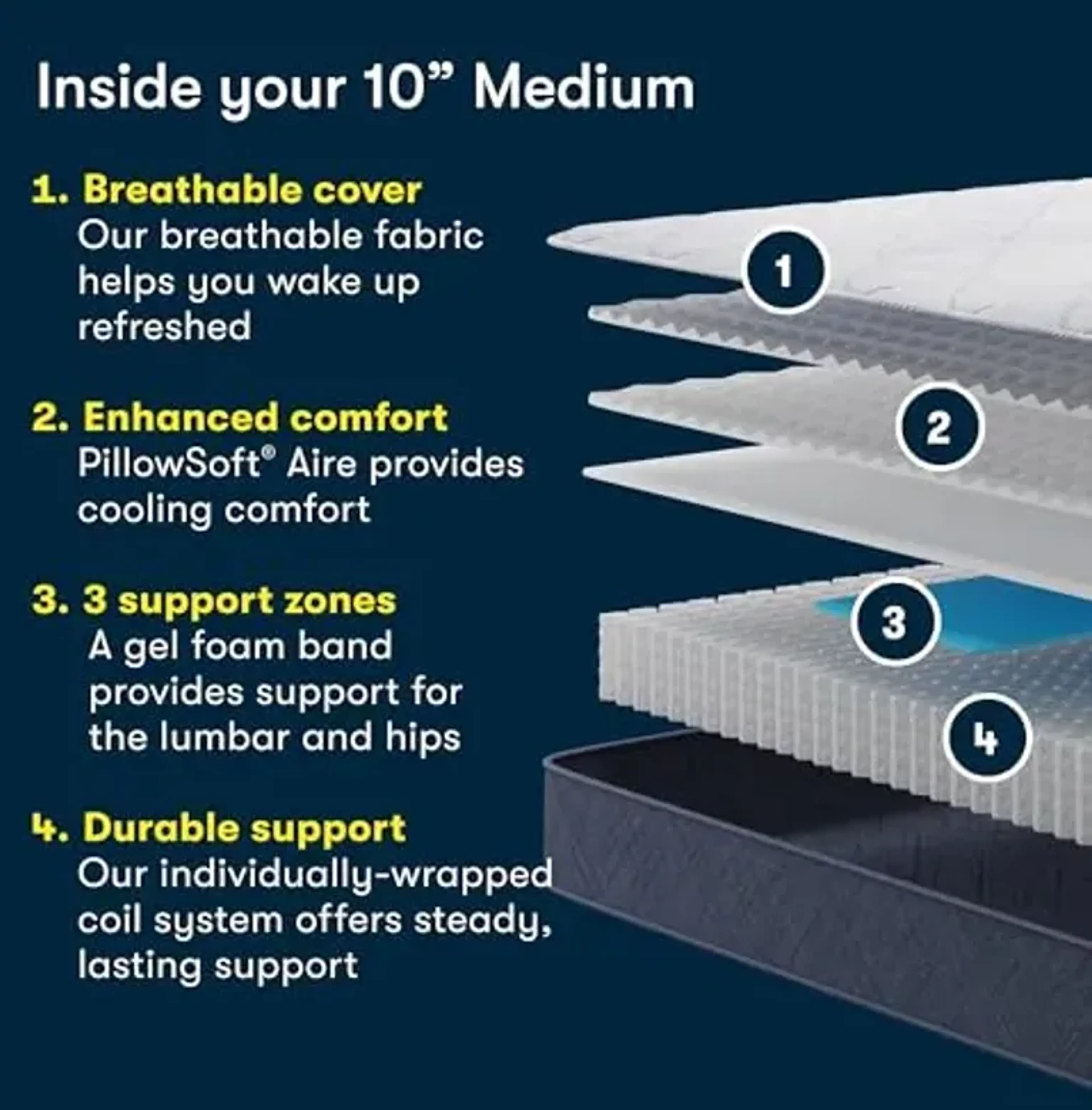 Inside your 10” Medium

1. Breathable cover
Our breathable fabric helps you wake up refreshed

2. Enhanced comfort
PillowSoft® Aire provides cooling comfort

3. 3 support zones
A gel foam band provides support for the lumbar and hips

4. Durable support
Our individually-wrapped coil system offers steady, lasting support

1

2

3

4