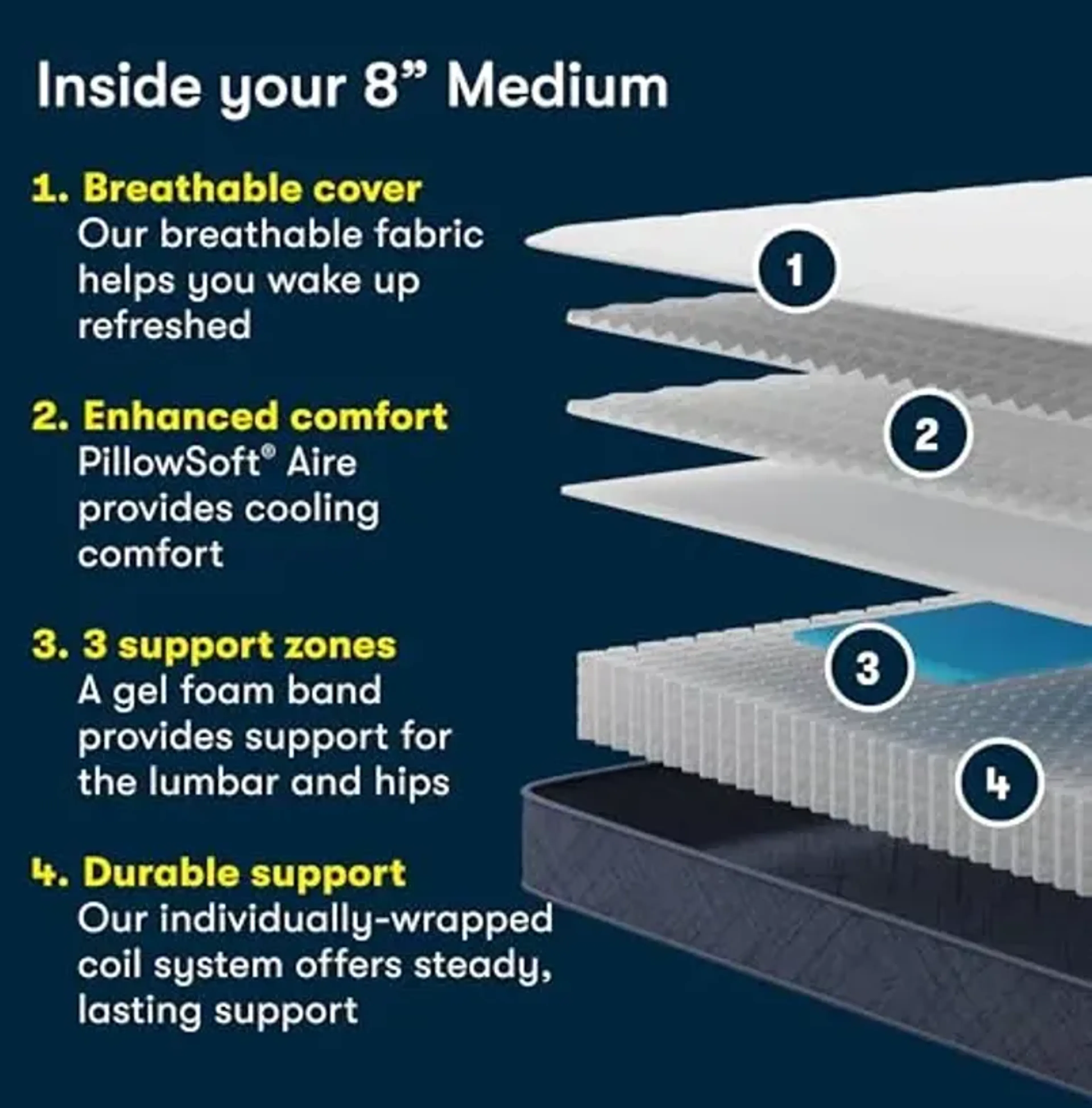 Inside your 8” Medium

1. Breathable cover
Our breathable fabric helps you wake up refreshed

2. Enhanced comfort
PillowSoft® Aire provides cooling comfort

3. 3 support zones
A gel foam band provides support for the lumbar and hips

4. Durable support
Our individually-wrapped coil system offers steady, lasting support

1

2

3

4