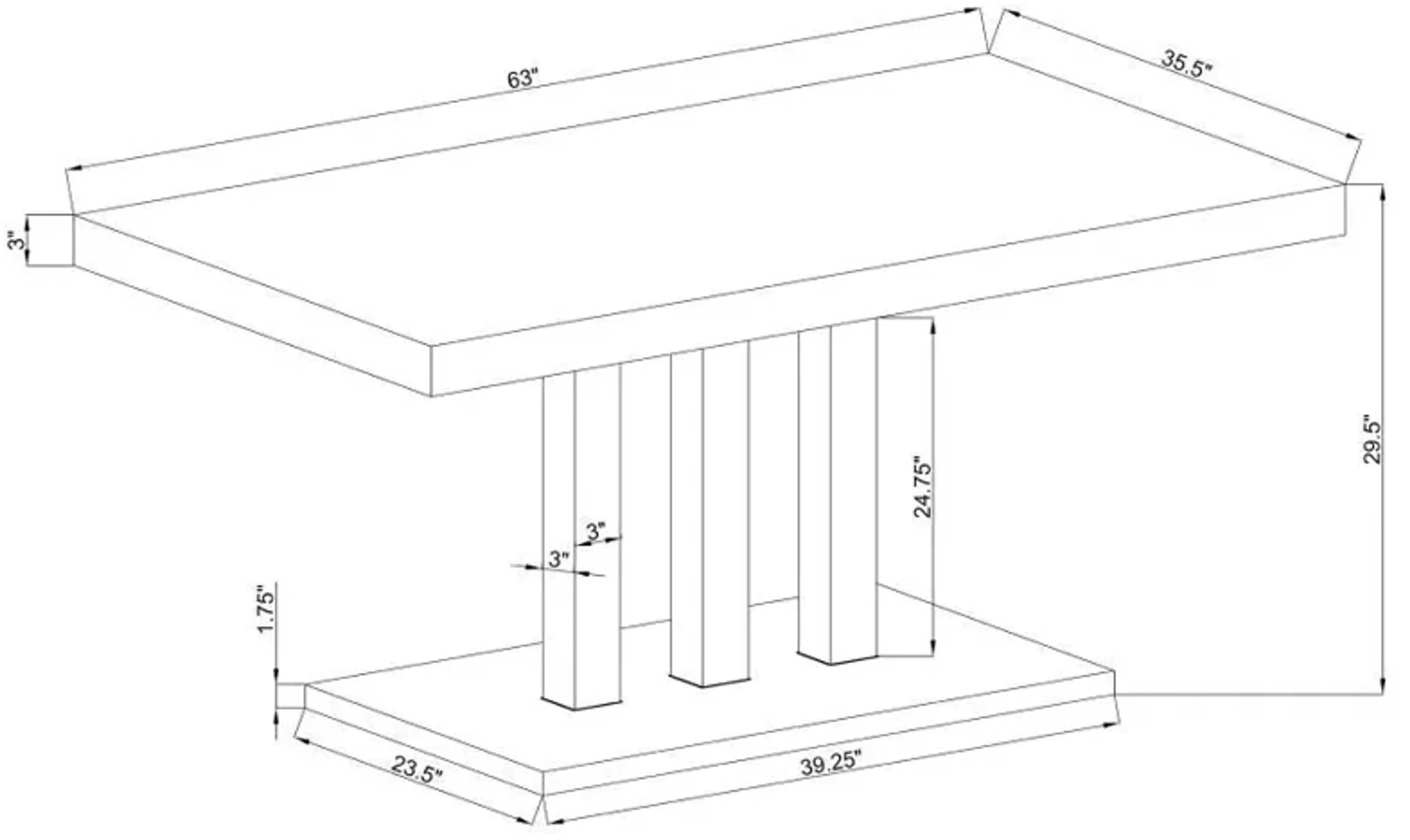 63"

35.5"

3"

29.5"

24.75"

3"

3"

1.75"

23.5"

39.25"