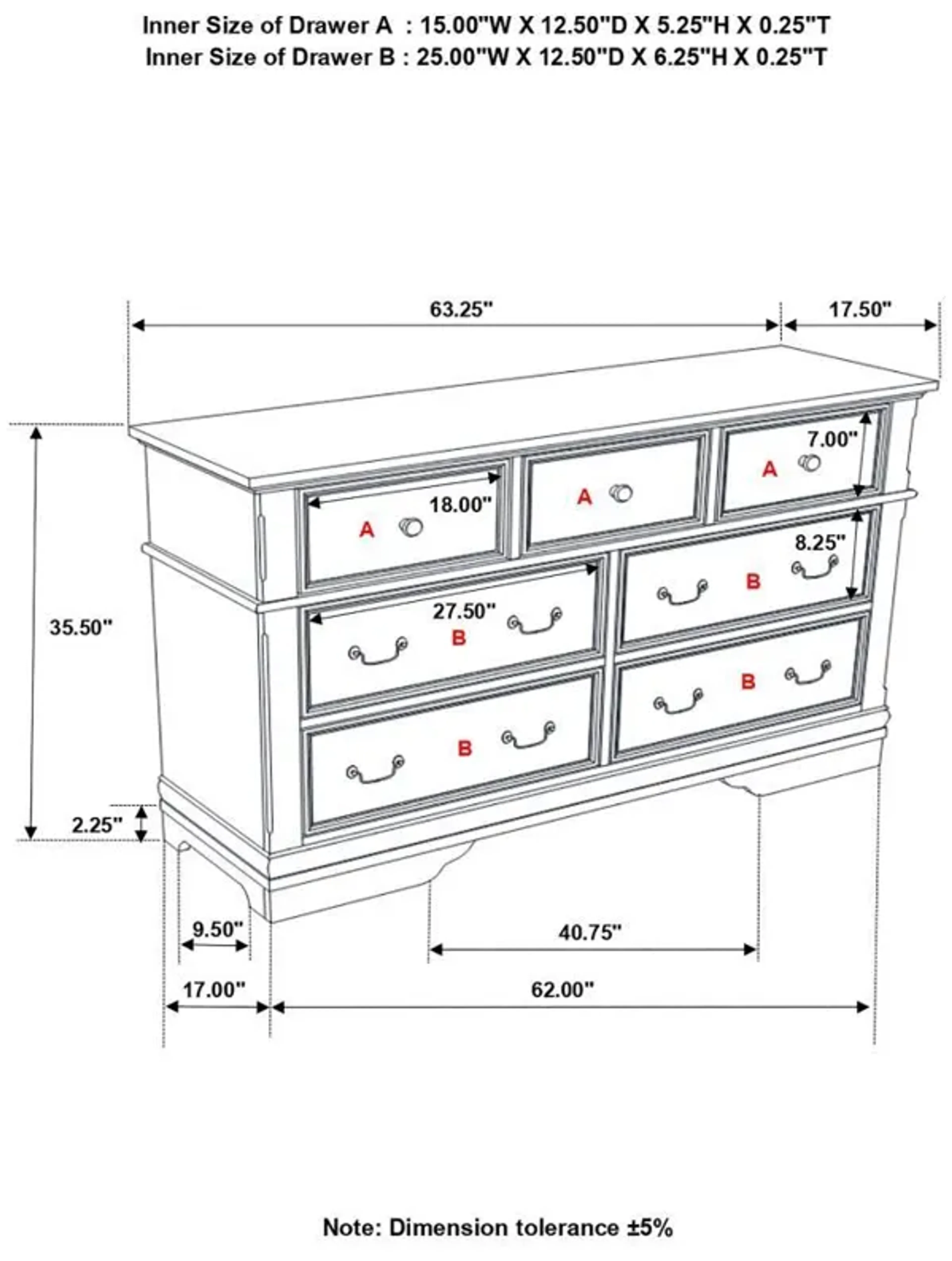 Inner Size of Drawer A : 15.00"W X 12.50"D X 5.25"H X 0.25"T
Inner Size of Drawer B : 25.00"W X 12.50"D X 6.25"H X 0.25"T

63.25"
17.50"
7.00"
A
A
18.00"
A
8.25"
B
27.50"
B
35.50"
B
B
2.25"
9.50"
40.75"
17.00"
62.00"

Note: Dimension tolerance ±5%