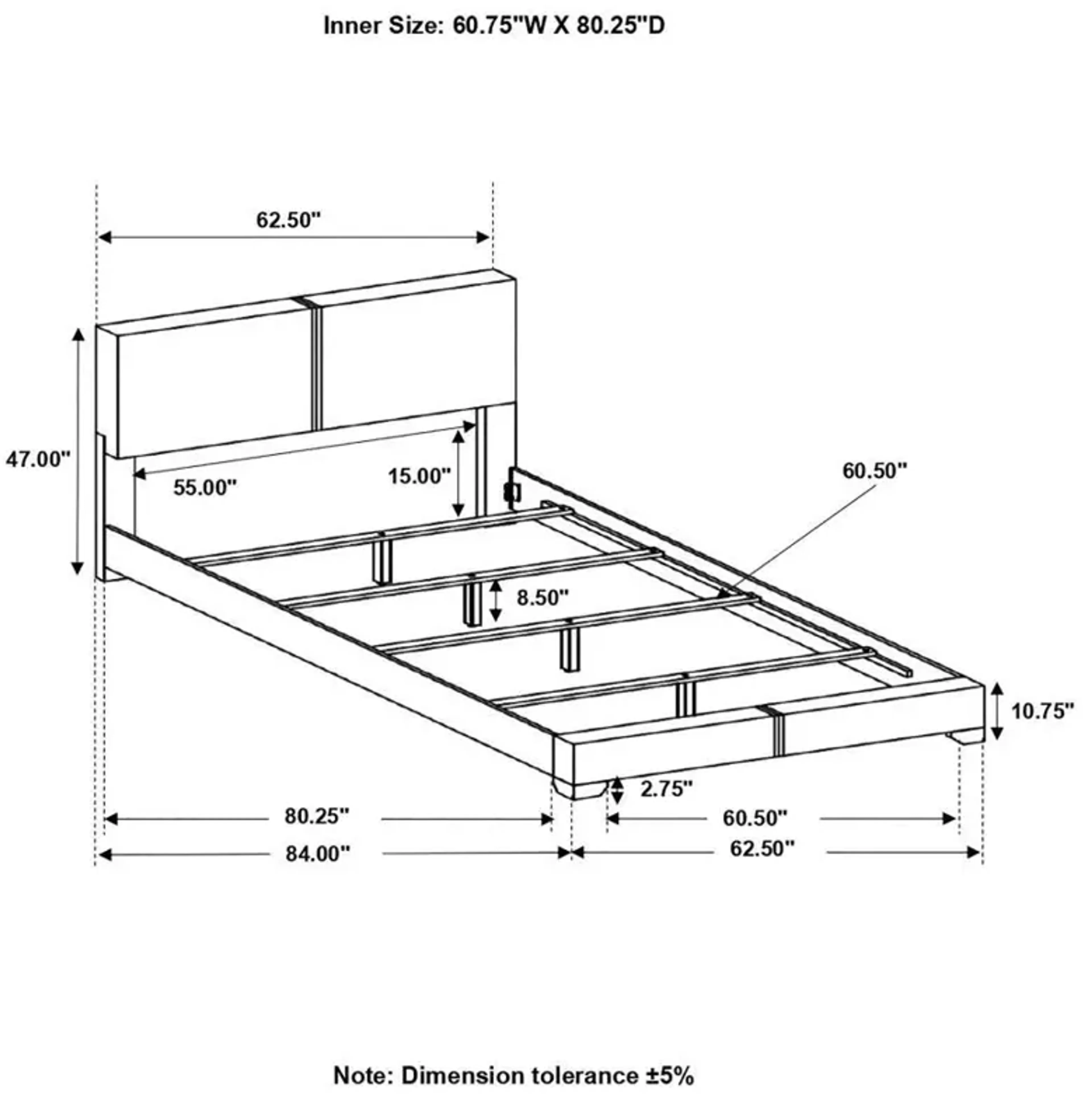 Inner Size: 60.75"W X 80.25"D

62.50"

47.00"

55.00"

15.00"

60.50"

8.50"

10.75"

2.75"

80.25"

60.50"

84.00"

62.50"

Note: Dimension tolerance ±5%