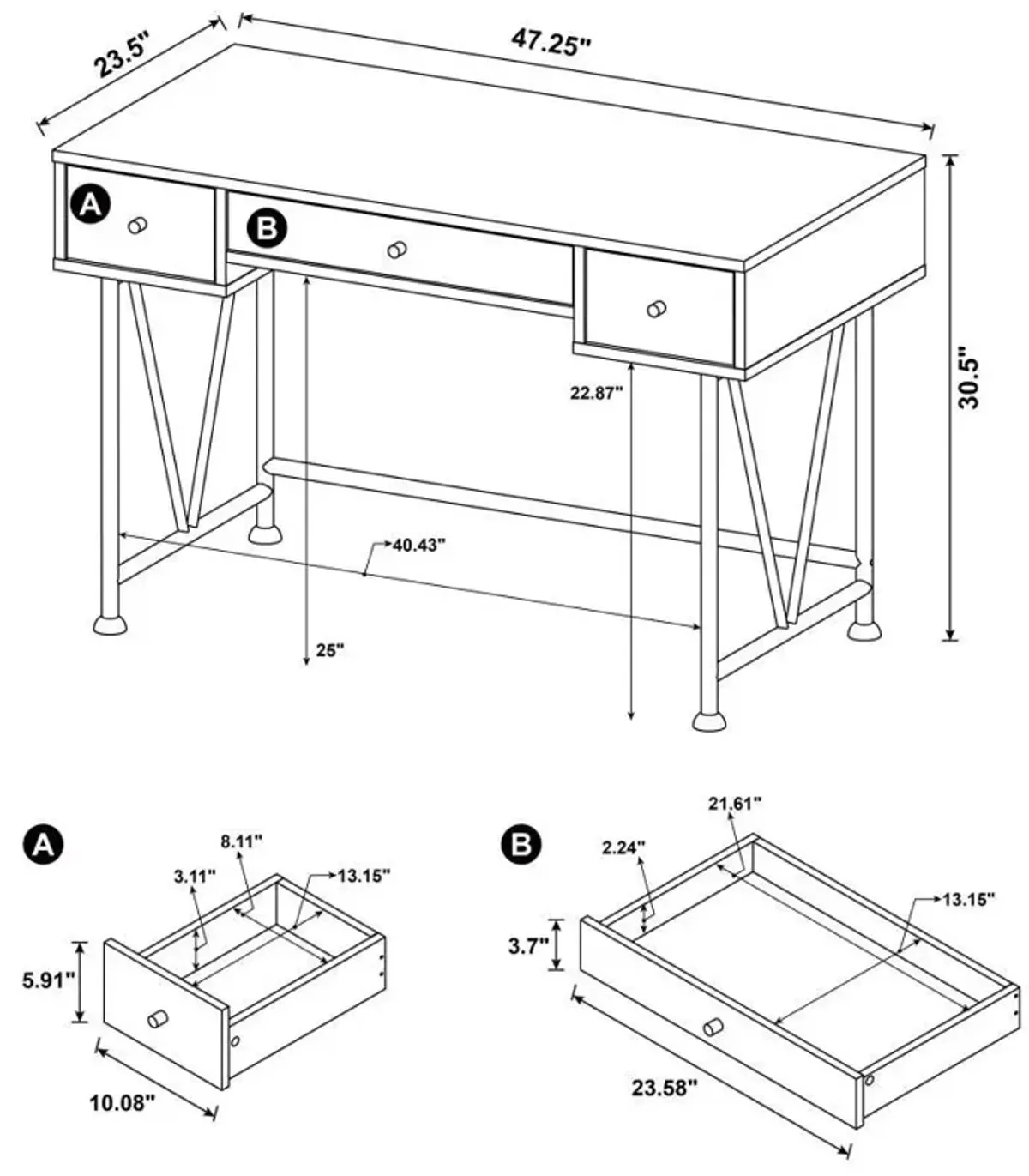 23.5"

47.25"

A

B

30.5"

22.87"

40.43"

25"

A

8.11"

3.11"

13.15"

5.91"

10.08"

B

21.61"

2.24"

13.15"

3.7"

23.58"