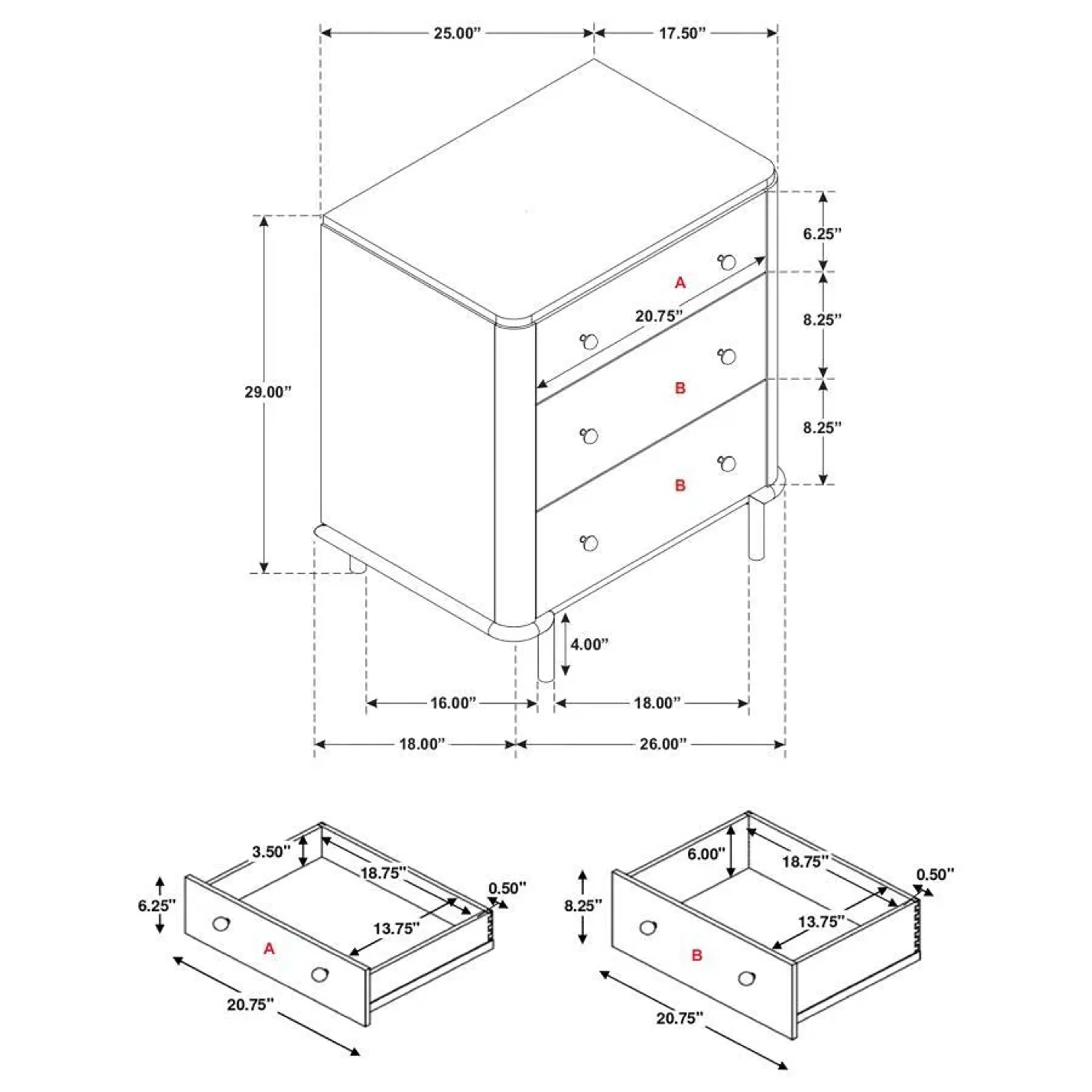 25.00"
17.50"
6.25"
A
20.75"
8.25"
29.00"
B
8.25"
B
4.00"
16.00"
18.00"
18.00"
26.00"

3.50"
18.75"
0.50"
6.25"
13.75"
A
20.75"

6.00"
18.75"
0.50"
8.25"
13.75"
B
20.75"