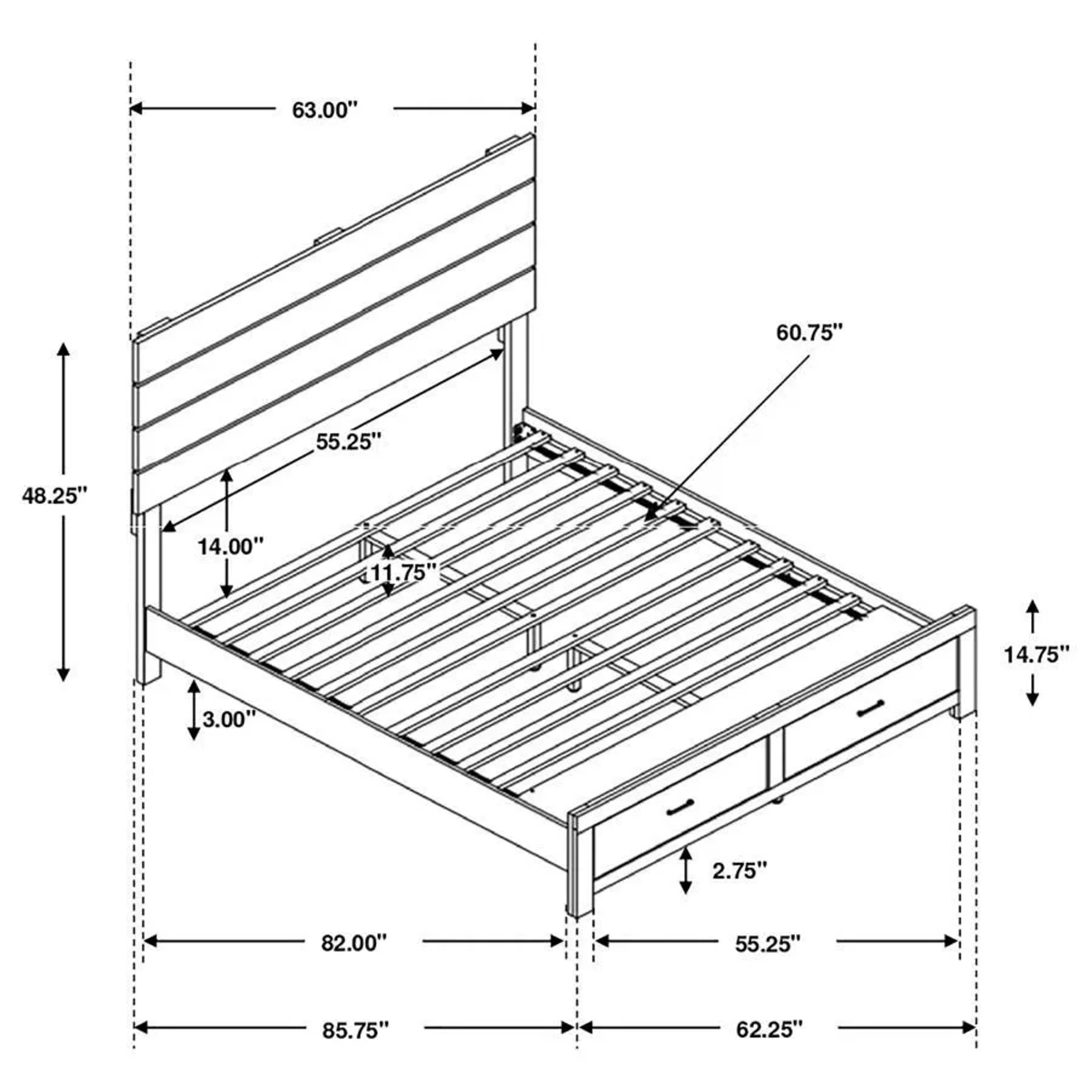 63.00"

60.75"

55.25"

48.25"

14.00"

11.75"

14.75"

3.00"

2.75"

82.00"

55.25"

85.75"

62.25"