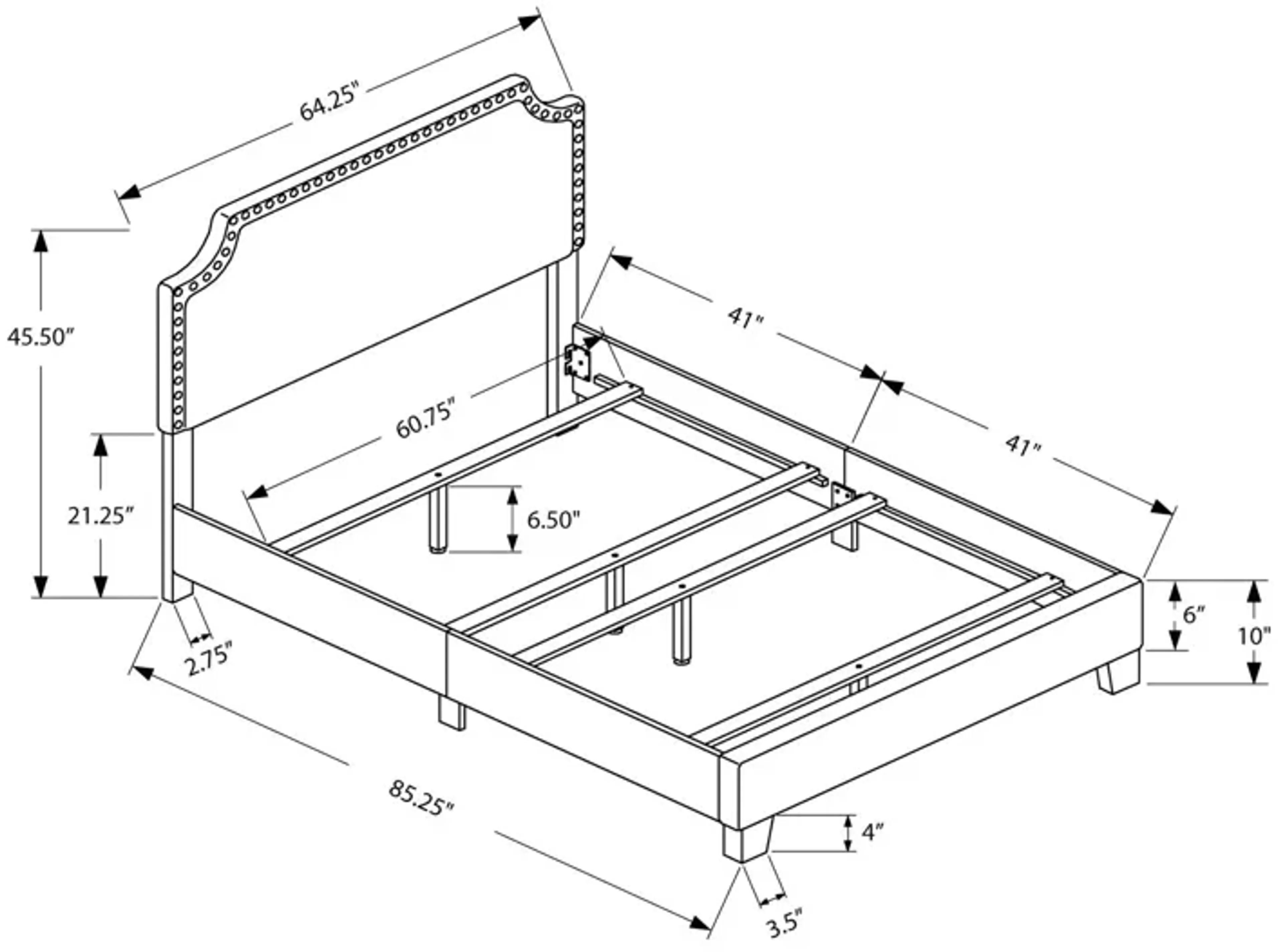 64.25"

45.50"

41"

60.75"

41"

21.25"

6.50"

6"

10"

2.75"

85.25"

4"

3.5"