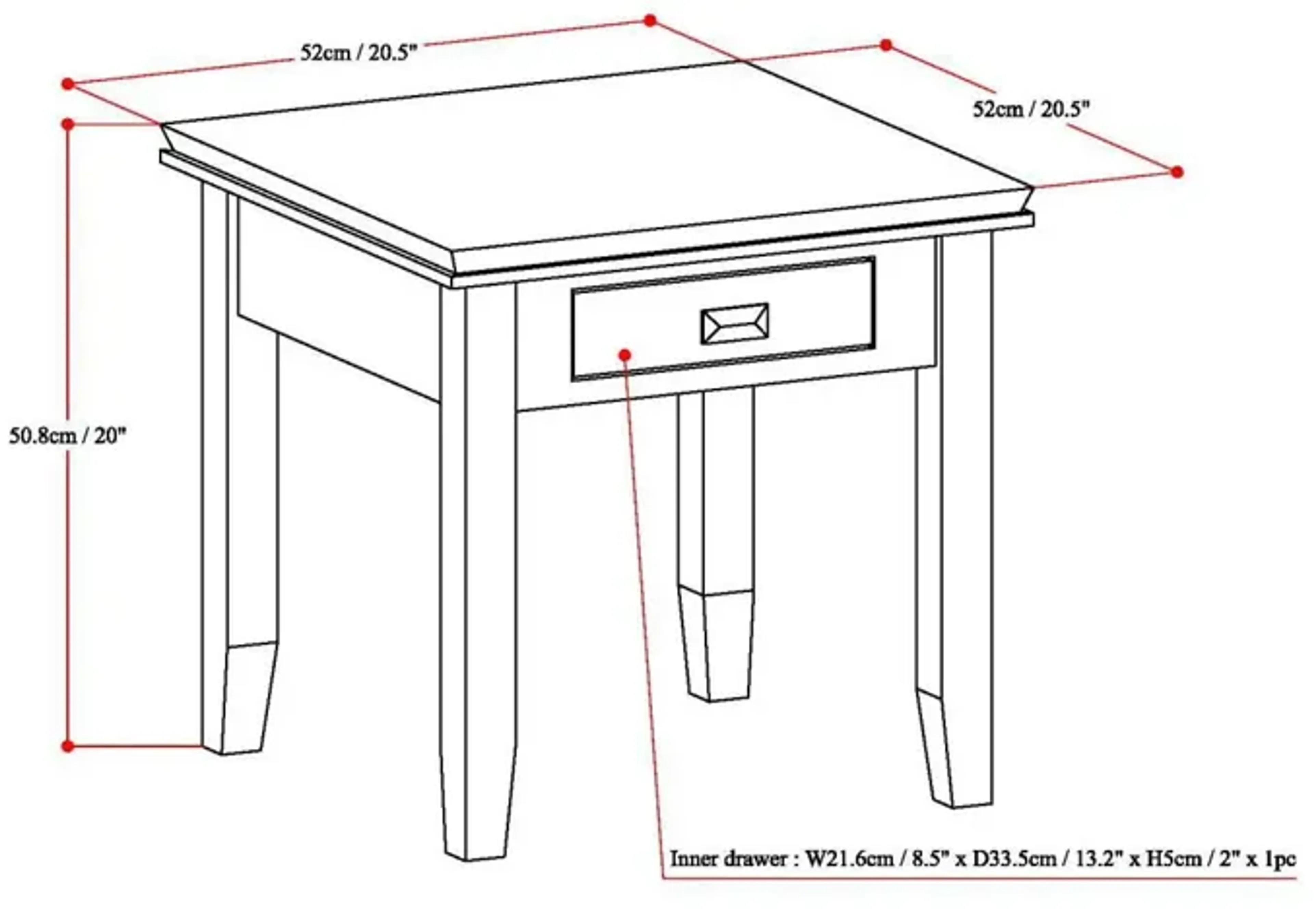 52cm / 20.5"

52cm / 20.5"

50.8cm / 20"

Inner drawer : W21.6cm / 8.5" x D33.5cm / 13.2" x H5cm / 2" x 1pc