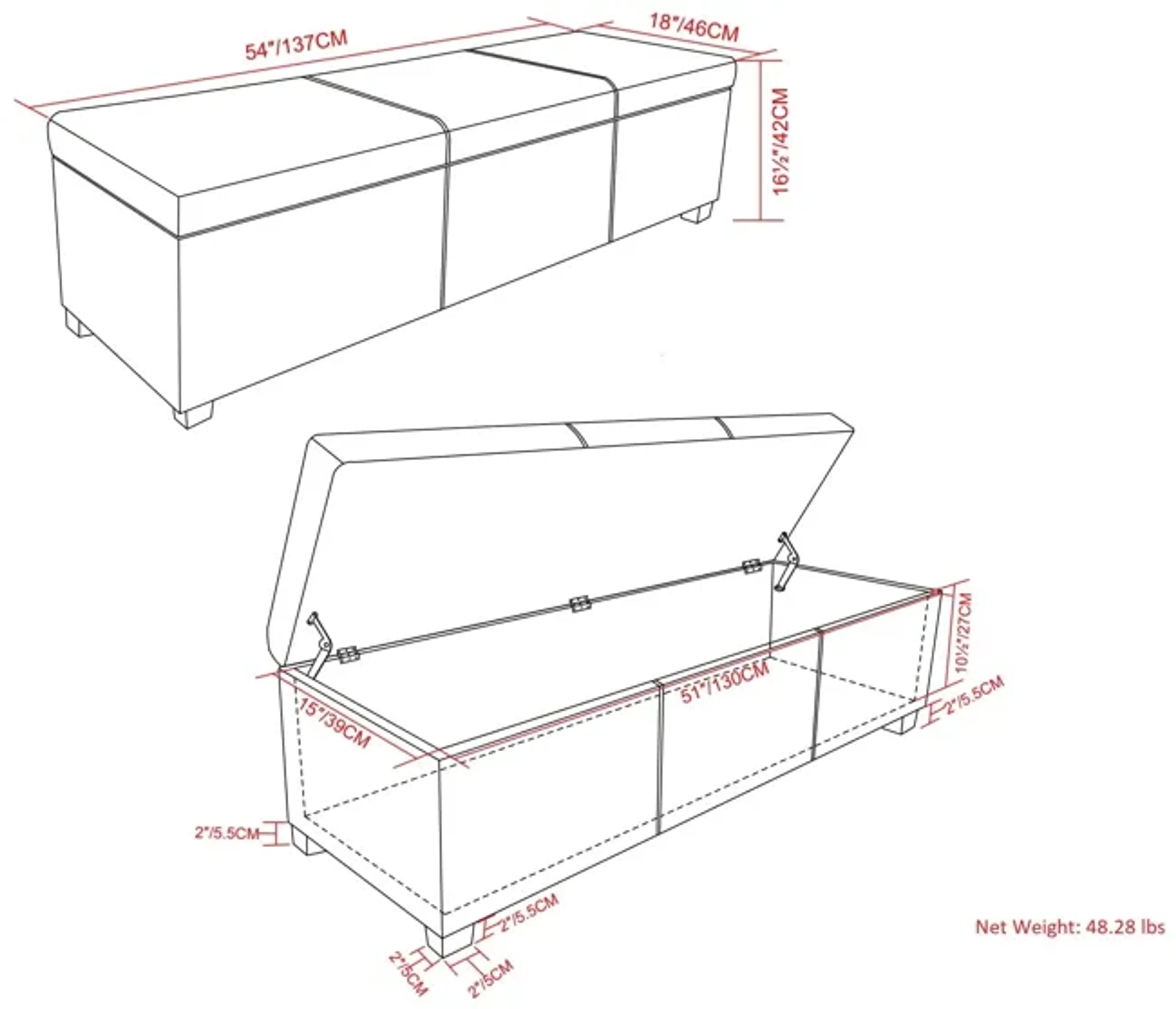 54"/137CM

18"/46CM

16½"/42CM

10½"/27CM

51"/130CM

15"/39CM

2"/5.5CM

2"/5.5CM

2"/5.5CM

2"/5CM

2"/5CM

Net Weight: 48.28 lbs