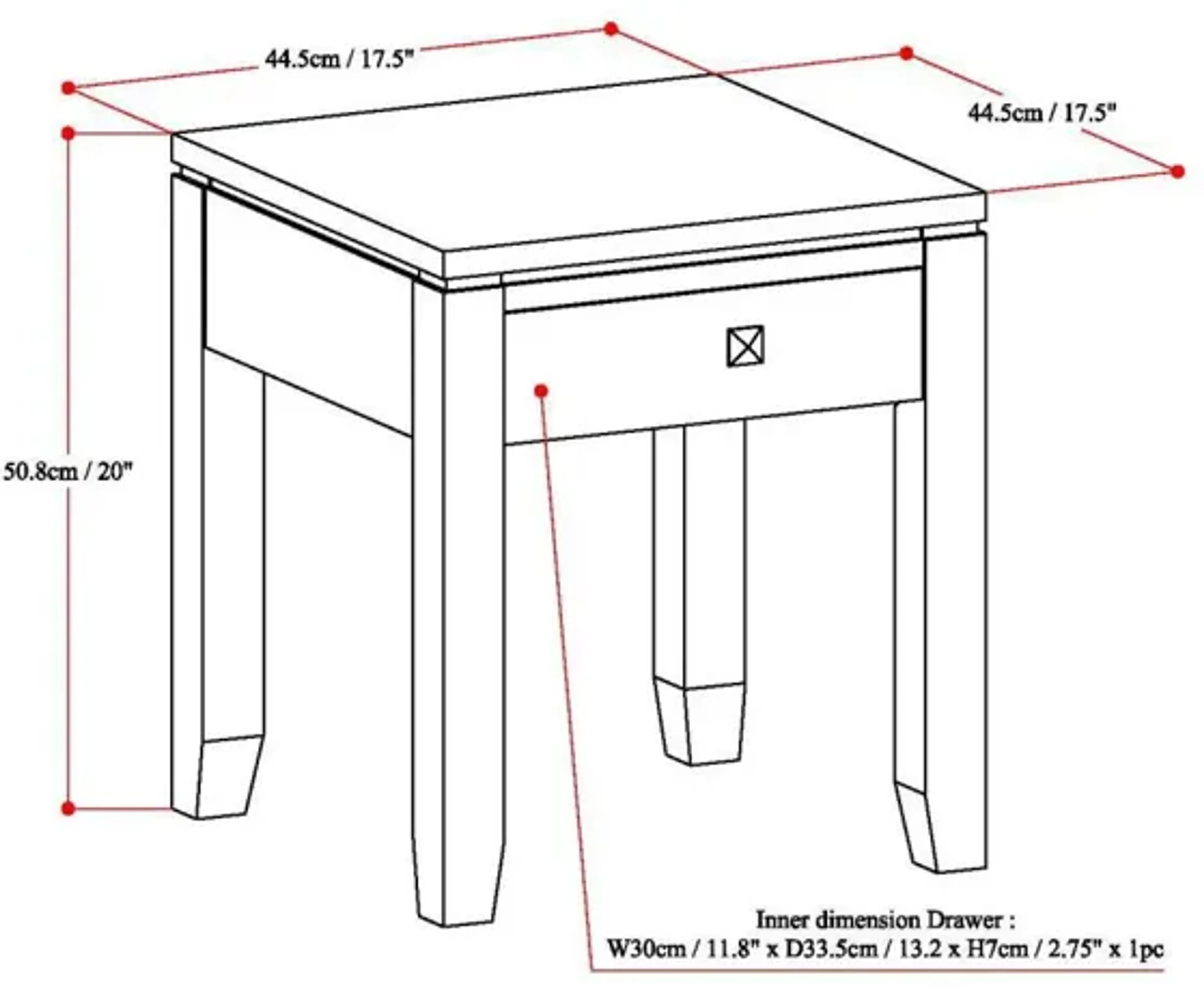 44.5cm / 17.5"

44.5cm / 17.5"

50.8cm / 20"

Inner dimension Drawer :
W30cm / 11.8" x D33.5cm / 13.2 x H7cm / 2.75" x 1pc