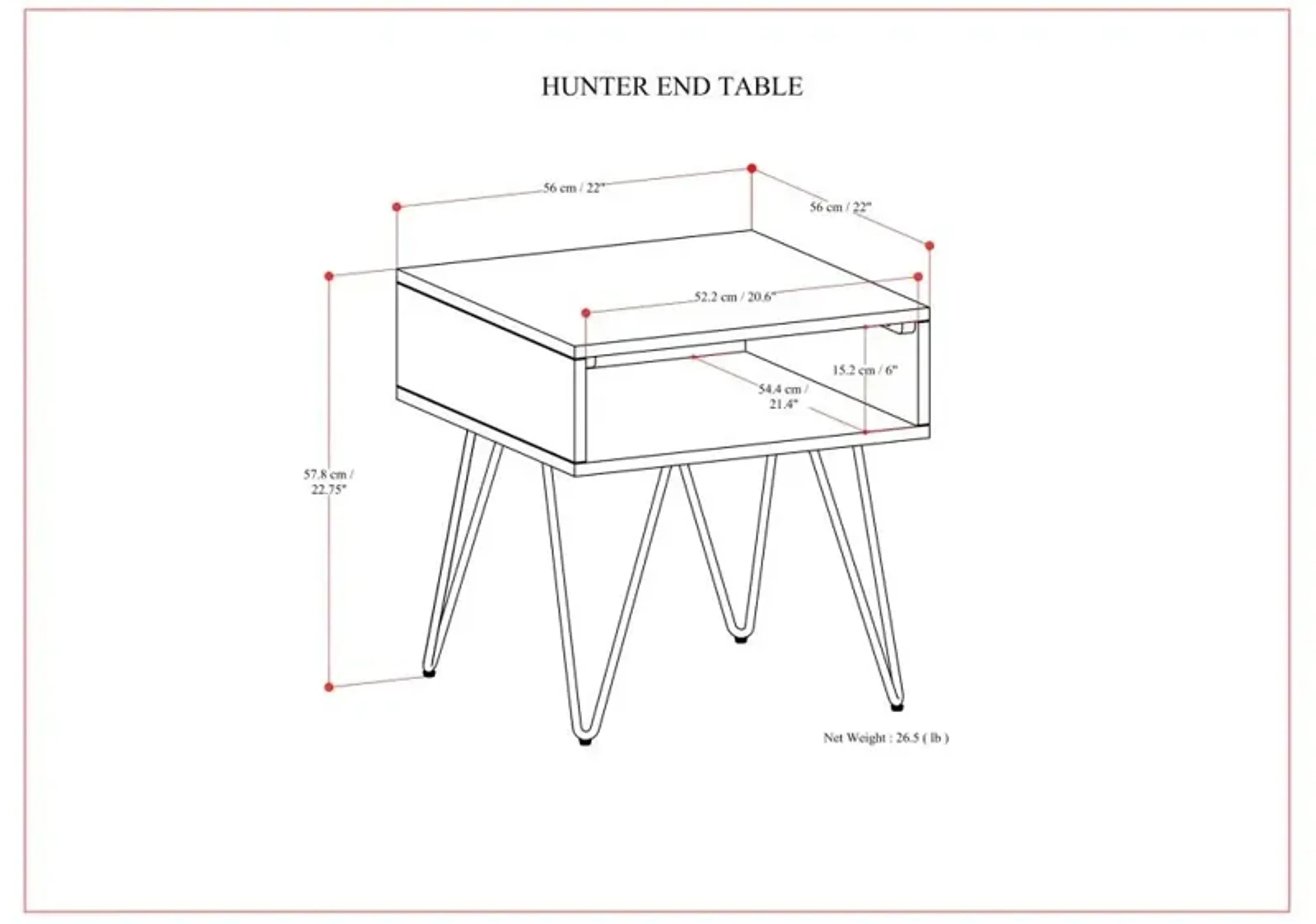 HUNTER END TABLE

56 cm / 22"

56 cm / 22"

52.2 cm / 20.6"

15.2 cm / 6"

54.4 cm / 21.4"

57.8 cm / 22.75"

Net Weight : 26.5 ( lb )