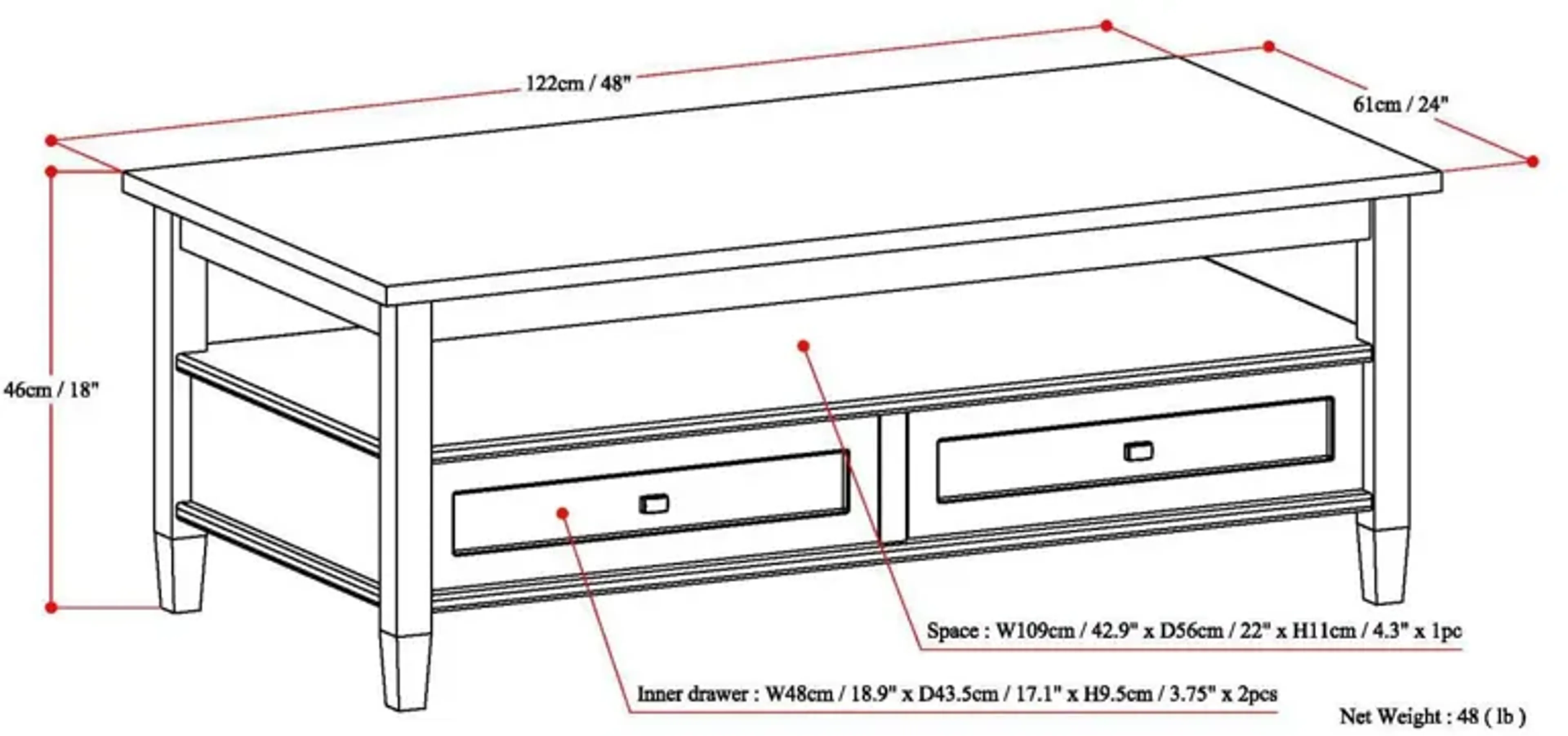 122cm / 48"

61cm / 24"

46cm / 18"

Space : W109cm / 42.9" x D56cm / 22" x H11cm / 4.3" x 1pc

Inner drawer : W48cm / 18.9" x D43.5cm / 17.1" x H9.5cm / 3.75" x 2pcs

Net Weight : 48 ( lb )