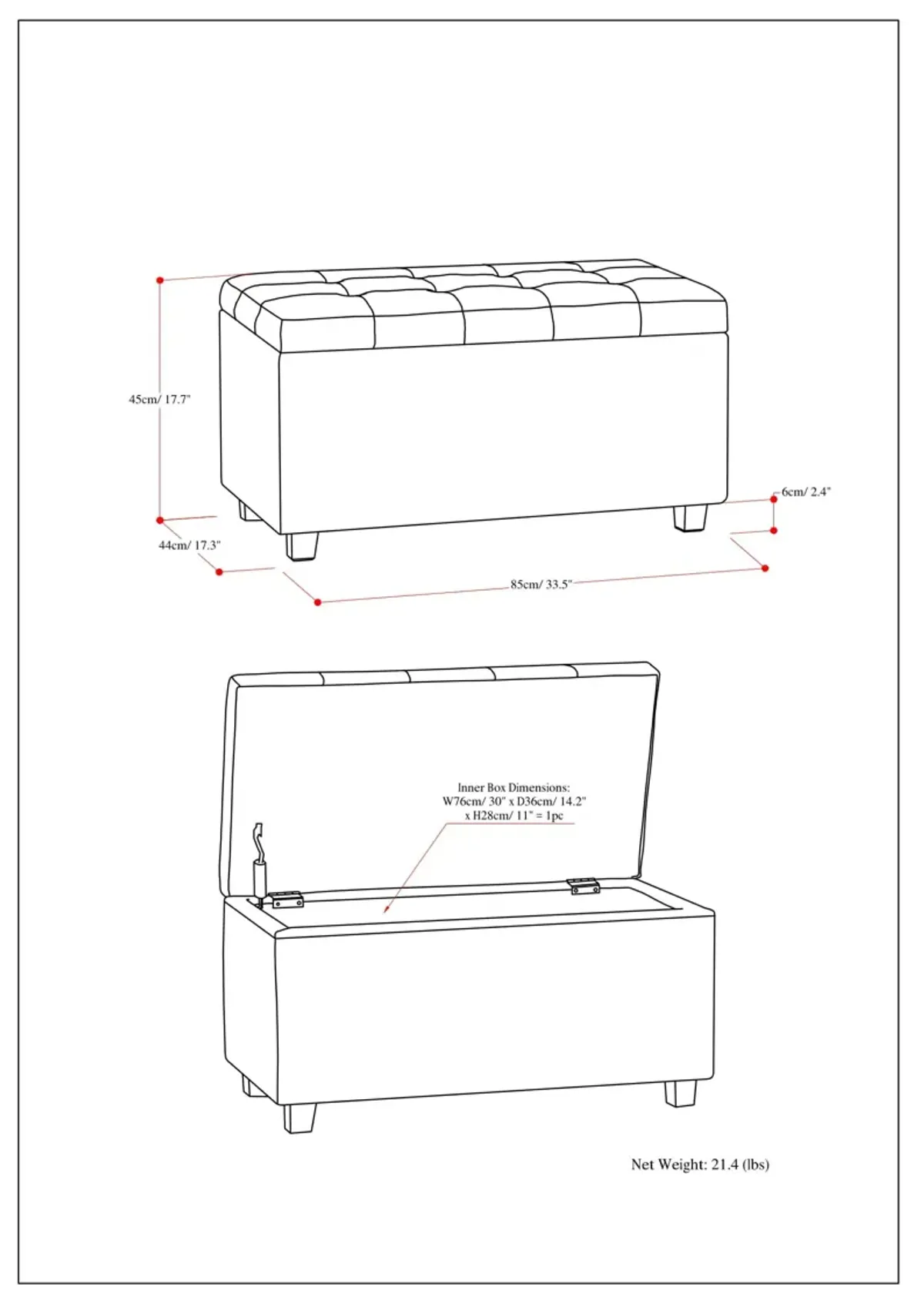 45cm/ 17.7"

6cm/ 2.4"

44cm/ 17.3"

85cm/ 33.5"

Inner Box Dimensions:
W76cm/ 30" x D36cm/ 14.2"
x H28cm/ 11" = 1pc

Net Weight: 21.4 (lbs)