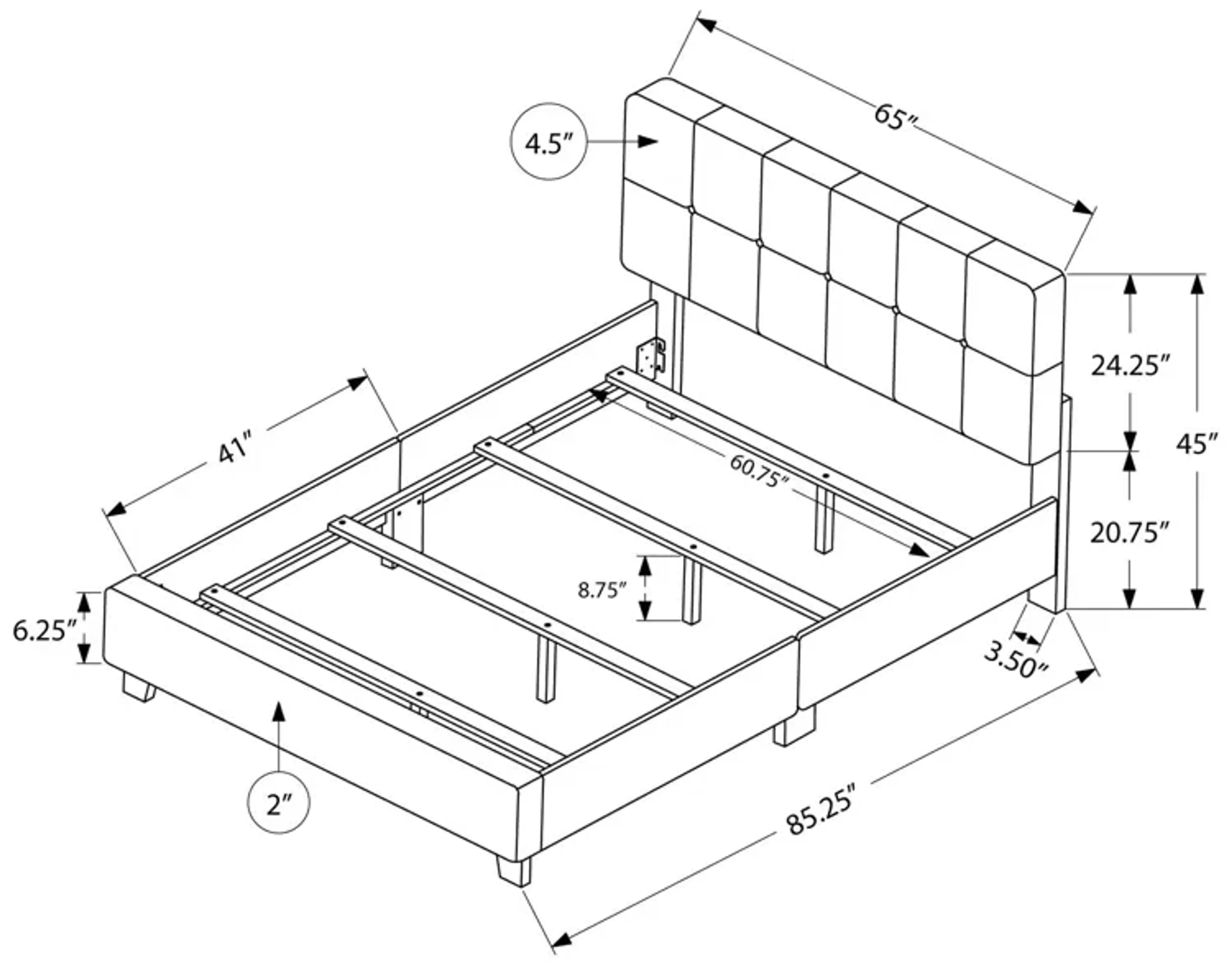 65″

4.5″

24.25″

45″

41″

60.75″

20.75″

8.75″

6.25″

3.50″

2″

85.25″