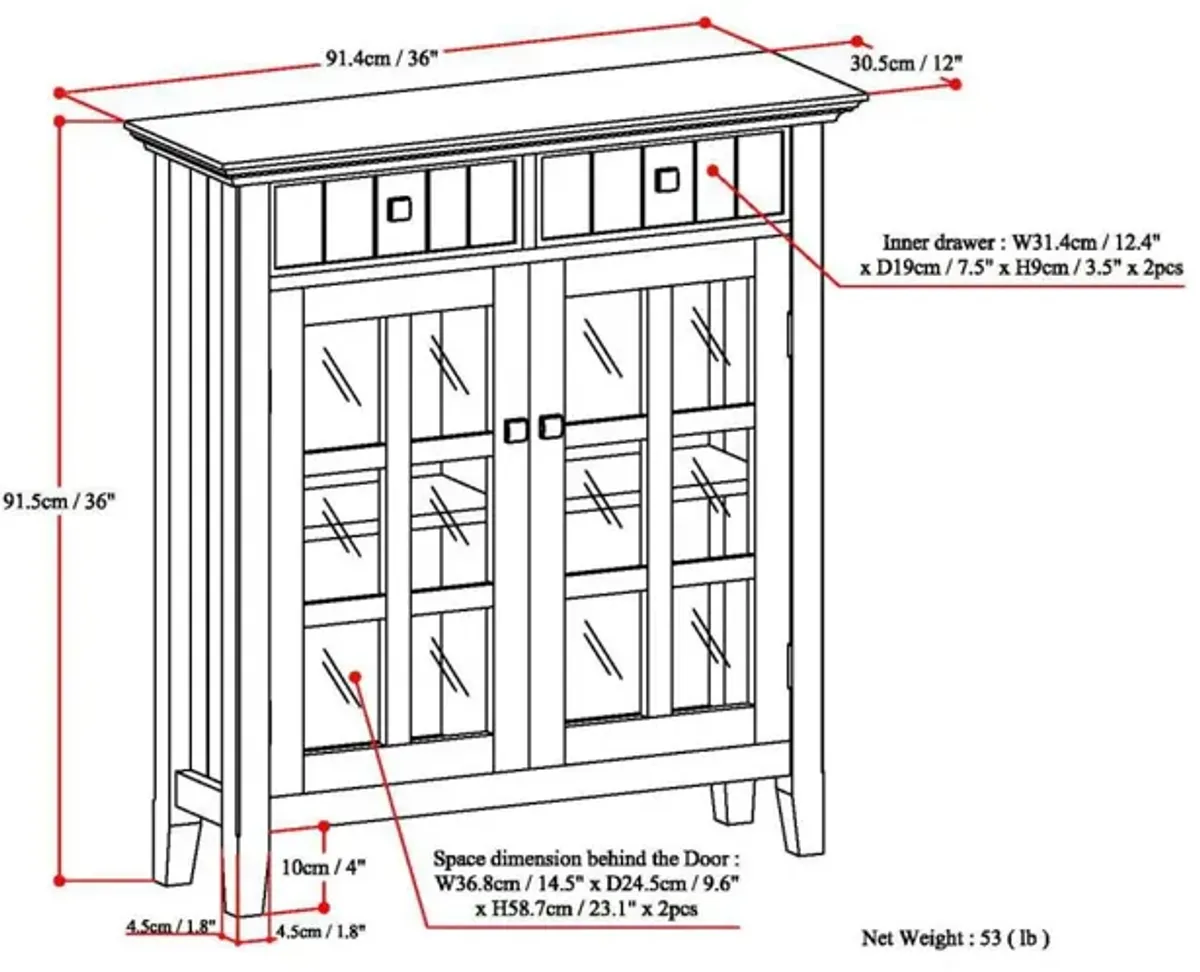 91.4cm / 36"

30.5cm / 12"

Inner drawer : W31.4cm / 12.4" x D19cm / 7.5" x H9cm / 3.5" x 2pcs

91.5cm / 36"

10cm / 4"

Space dimension behind the Door : W36.8cm / 14.5" x D24.5cm / 9.6" x H58.7cm / 23.1" x 2pcs

4.5cm / 1.8"

4.5cm / 1.8"

Net Weight : 53 ( lb )