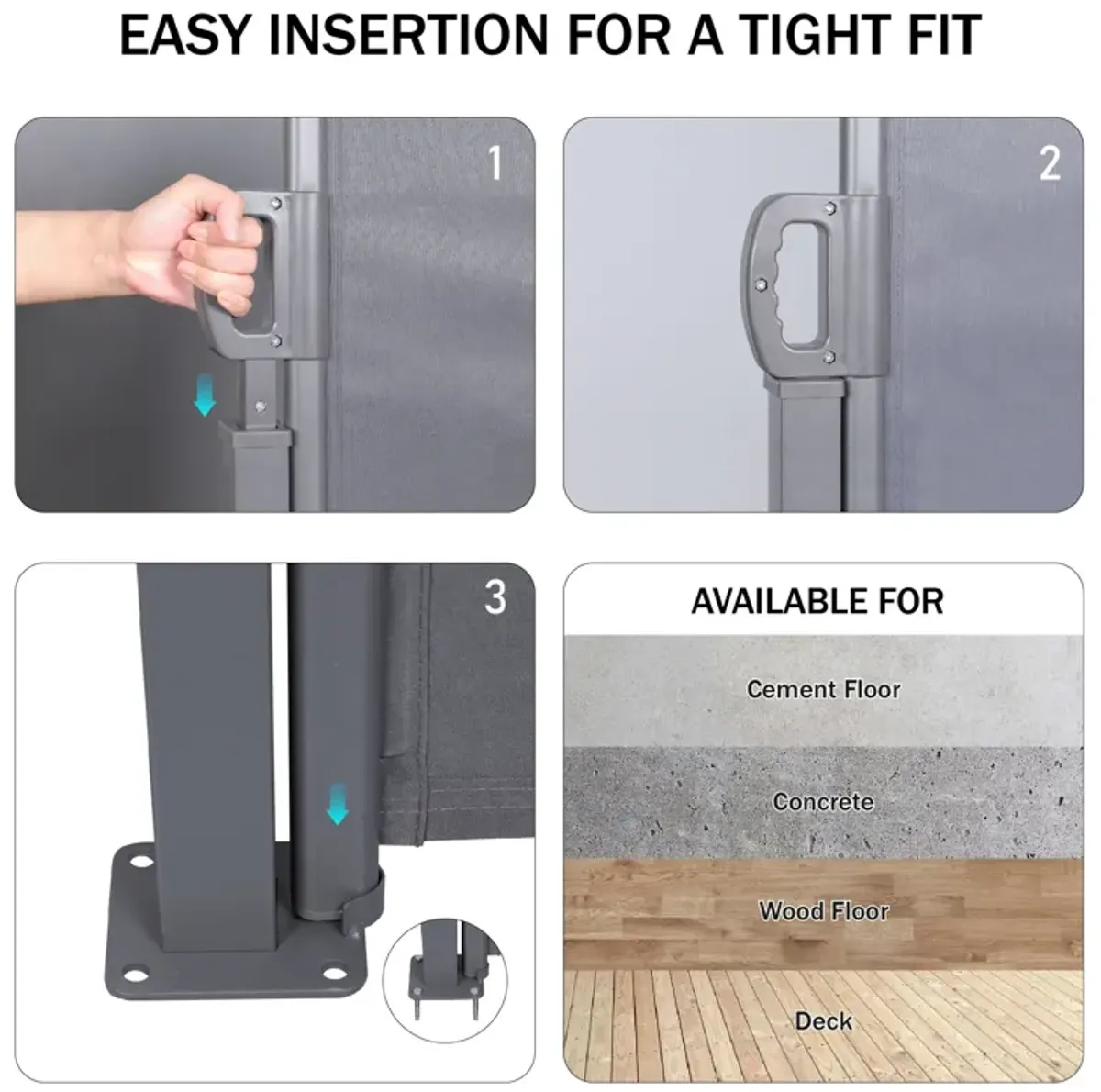 EASY INSERTION FOR A TIGHT FIT

1

2

3

AVAILABLE FOR

Cement Floor

Concrete

Wood Floor

Deck