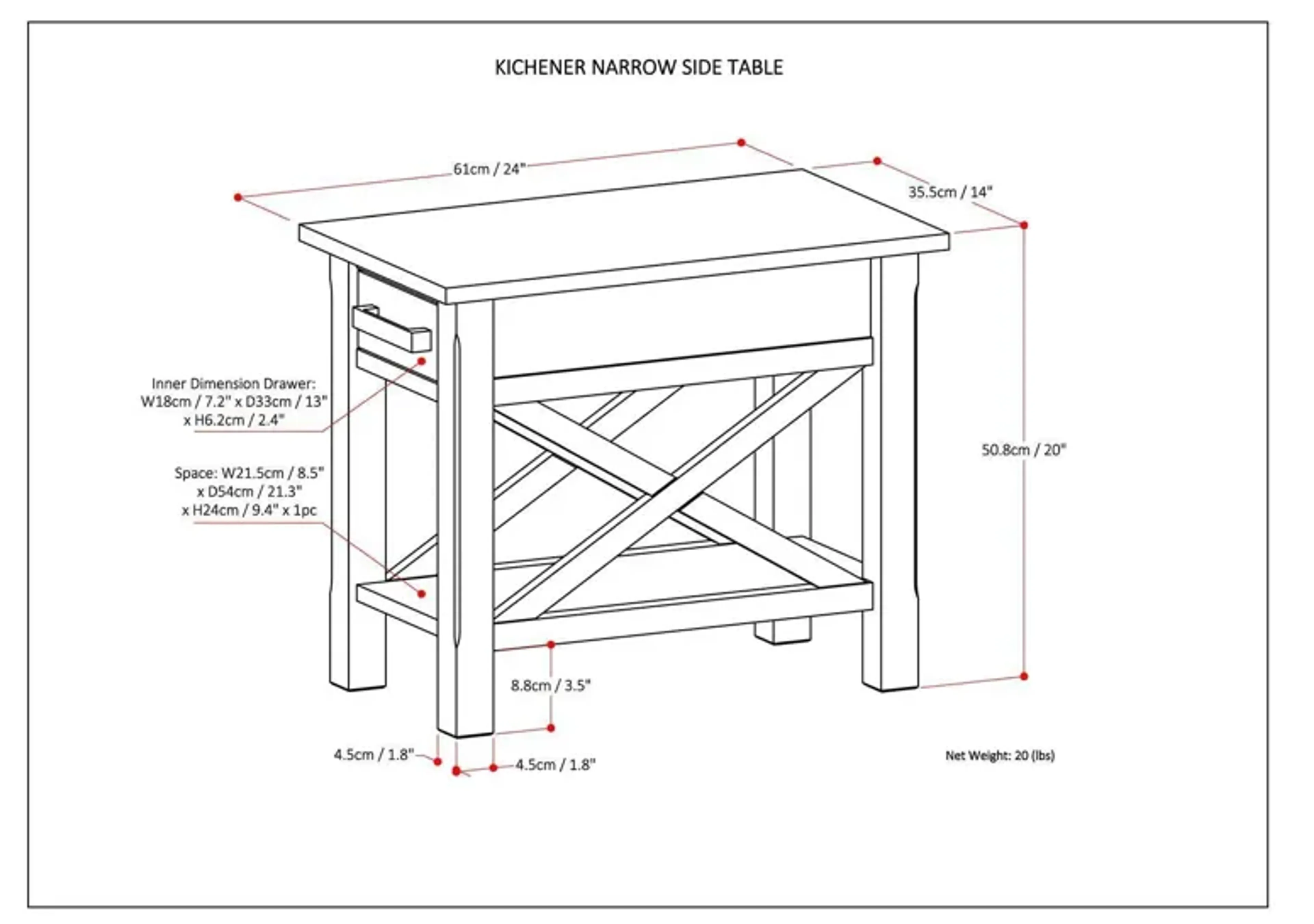 KICHENER NARROW SIDE TABLE

61cm / 24"

35.5cm / 14"

Inner Dimension Drawer:
W18cm / 7.2" x D33cm / 13"
x H6.2cm / 2.4"

Space: W21.5cm / 8.5"
x D54cm / 21.3"
x H24cm / 9.4" x 1pc

50.8cm / 20"

8.8cm / 3.5"

4.5cm / 1.8"

4.5cm / 1.8"

Net Weight: 20 (lbs)