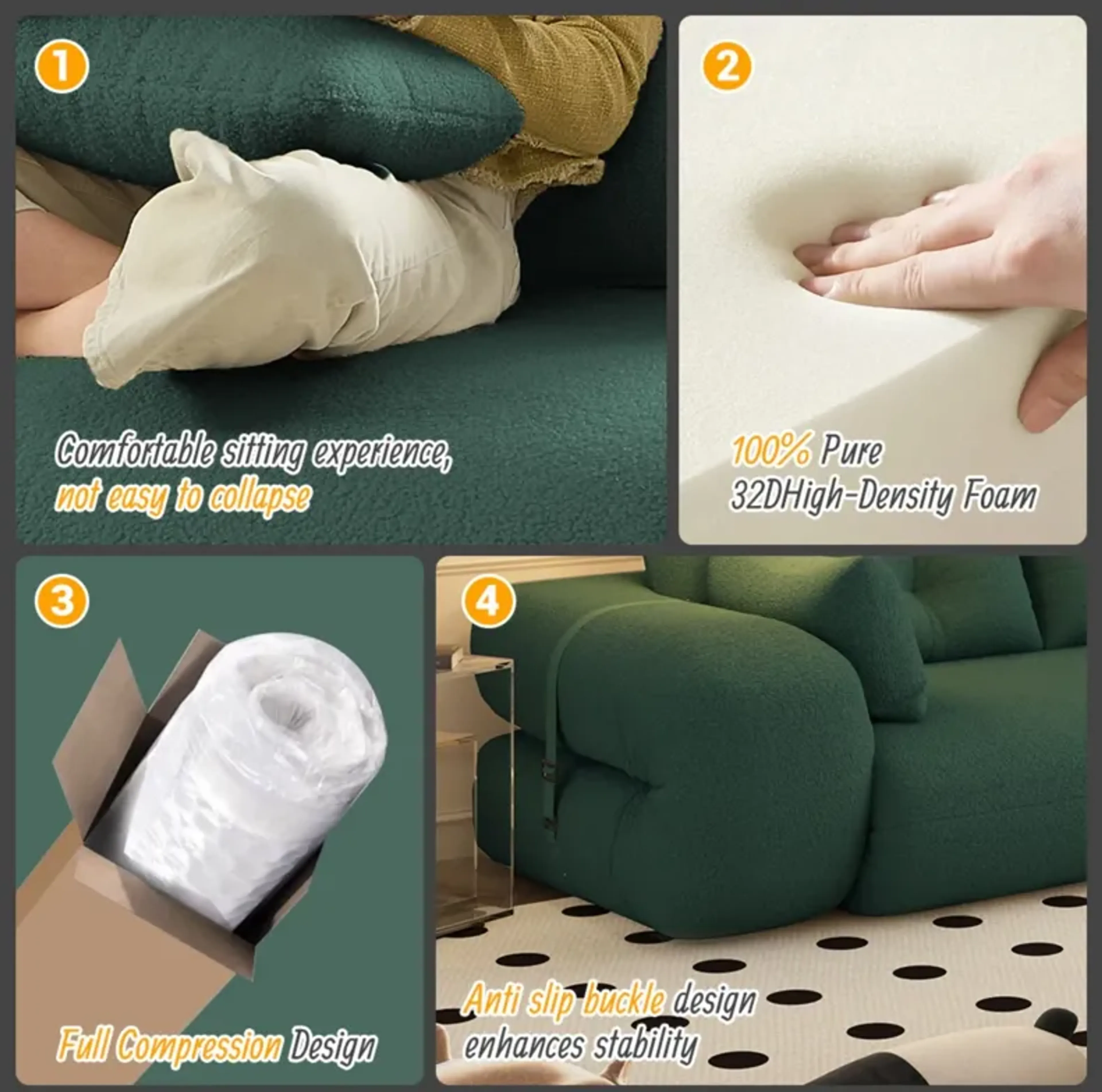 1

Comfortable sitting experience, not easy to collapse

2

100% Pure 32DHigh-Density Foam

3

Full Compression Design

4

Anti slip buckle design enhances stability