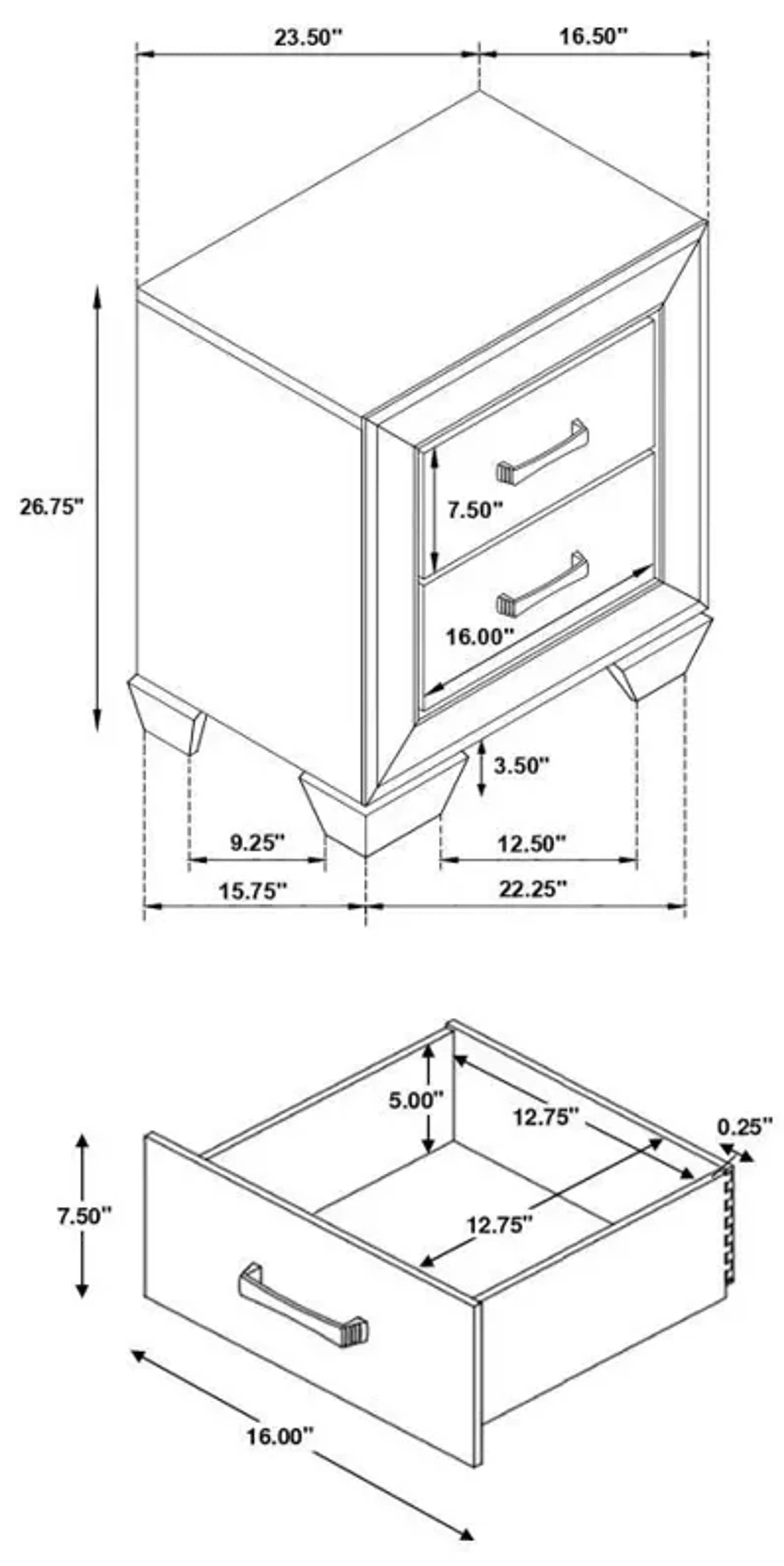 23.50"
16.50"
26.75"
7.50"
16.00"
3.50"
9.25"
12.50"
15.75"
22.25"

5.00"
12.75"
0.25"
7.50"
12.75"
16.00"