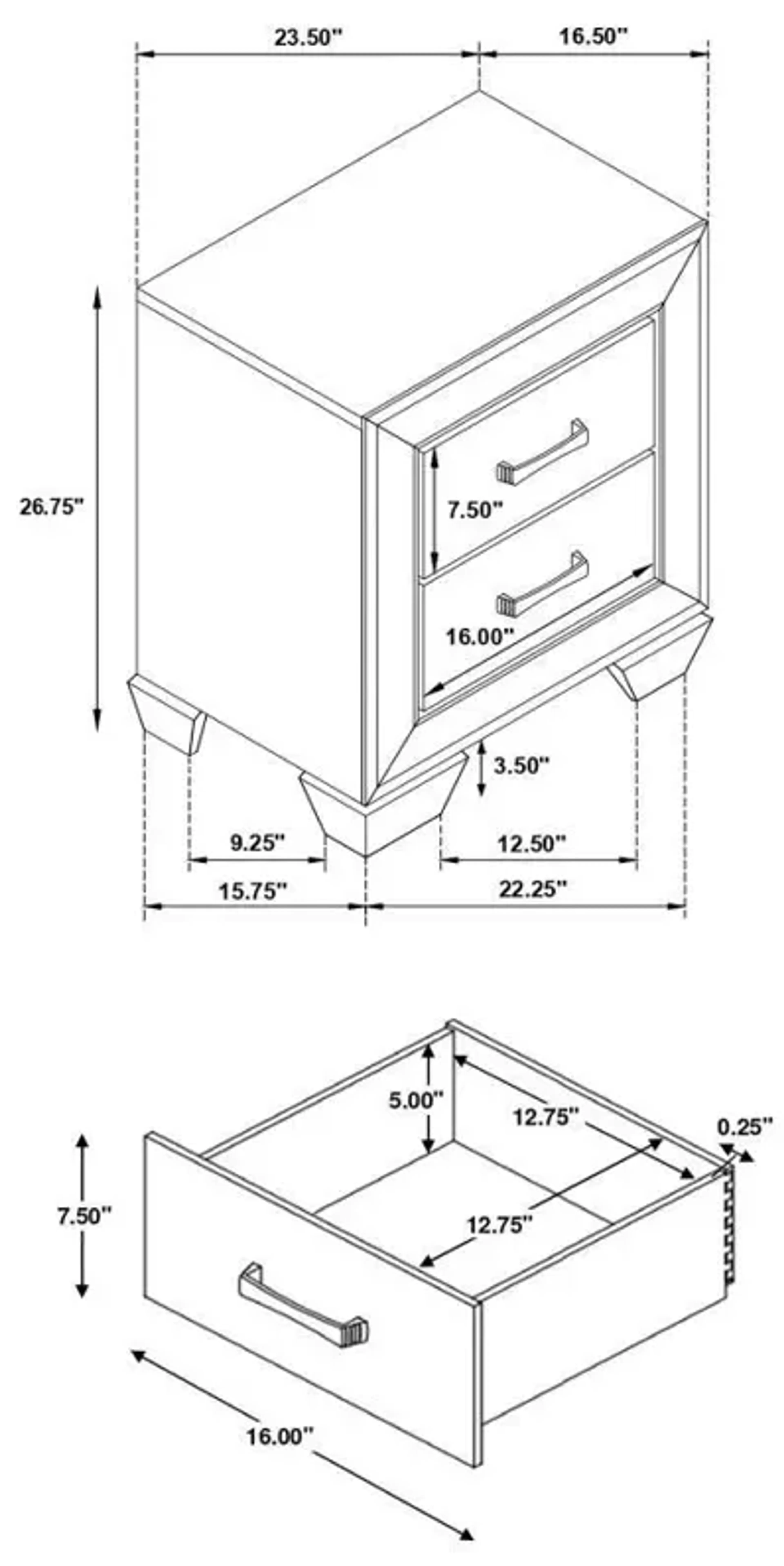 23.50"
16.50"
26.75"
7.50"
16.00"
3.50"
9.25"
12.50"
15.75"
22.25"
5.00"
12.75"
0.25"
7.50"
12.75"
16.00"