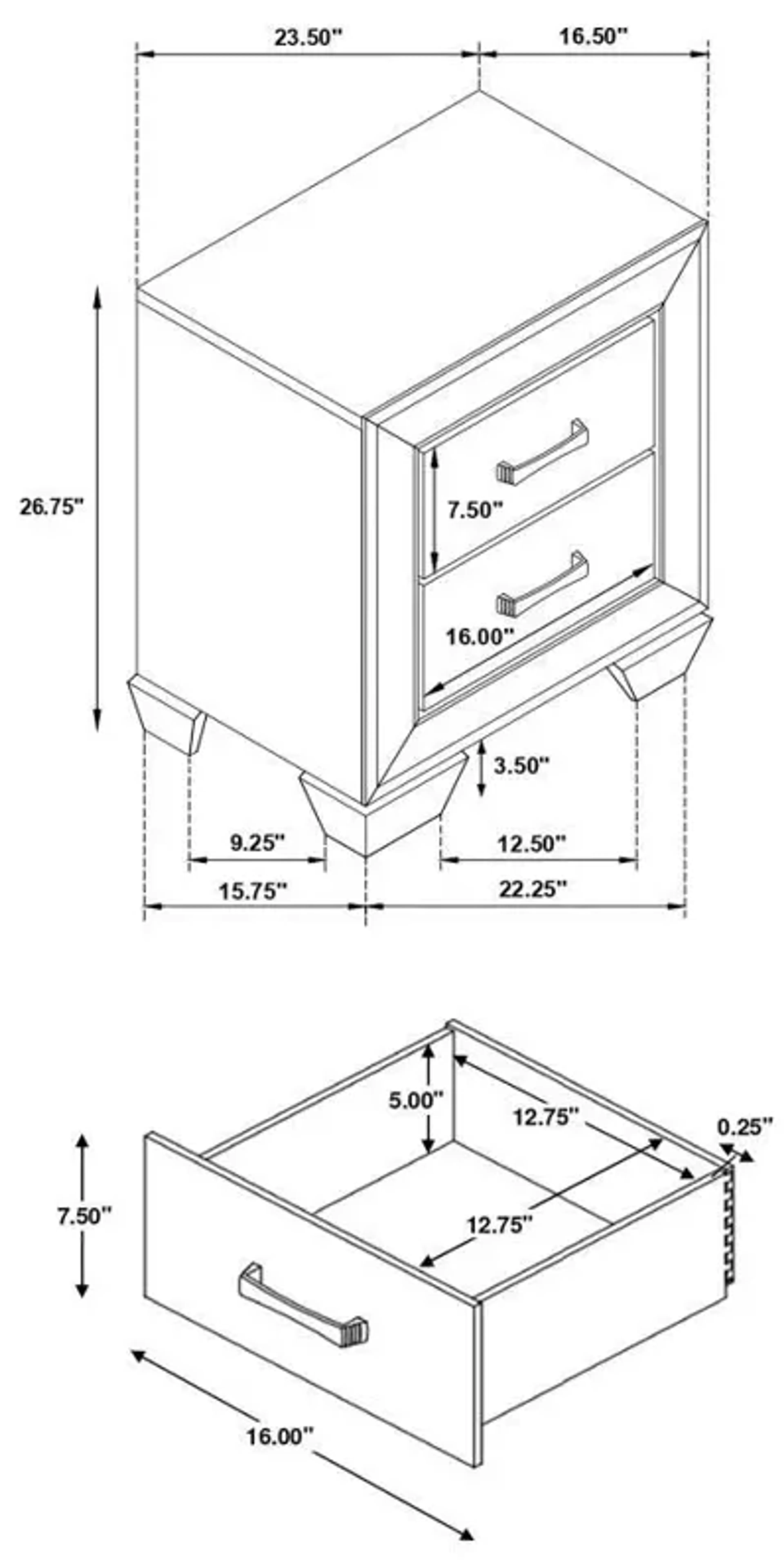 23.50"
16.50"
26.75"
7.50"
16.00"
3.50"
9.25"
12.50"
15.75"
22.25"

5.00"
12.75"
0.25"
7.50"
12.75"
16.00"