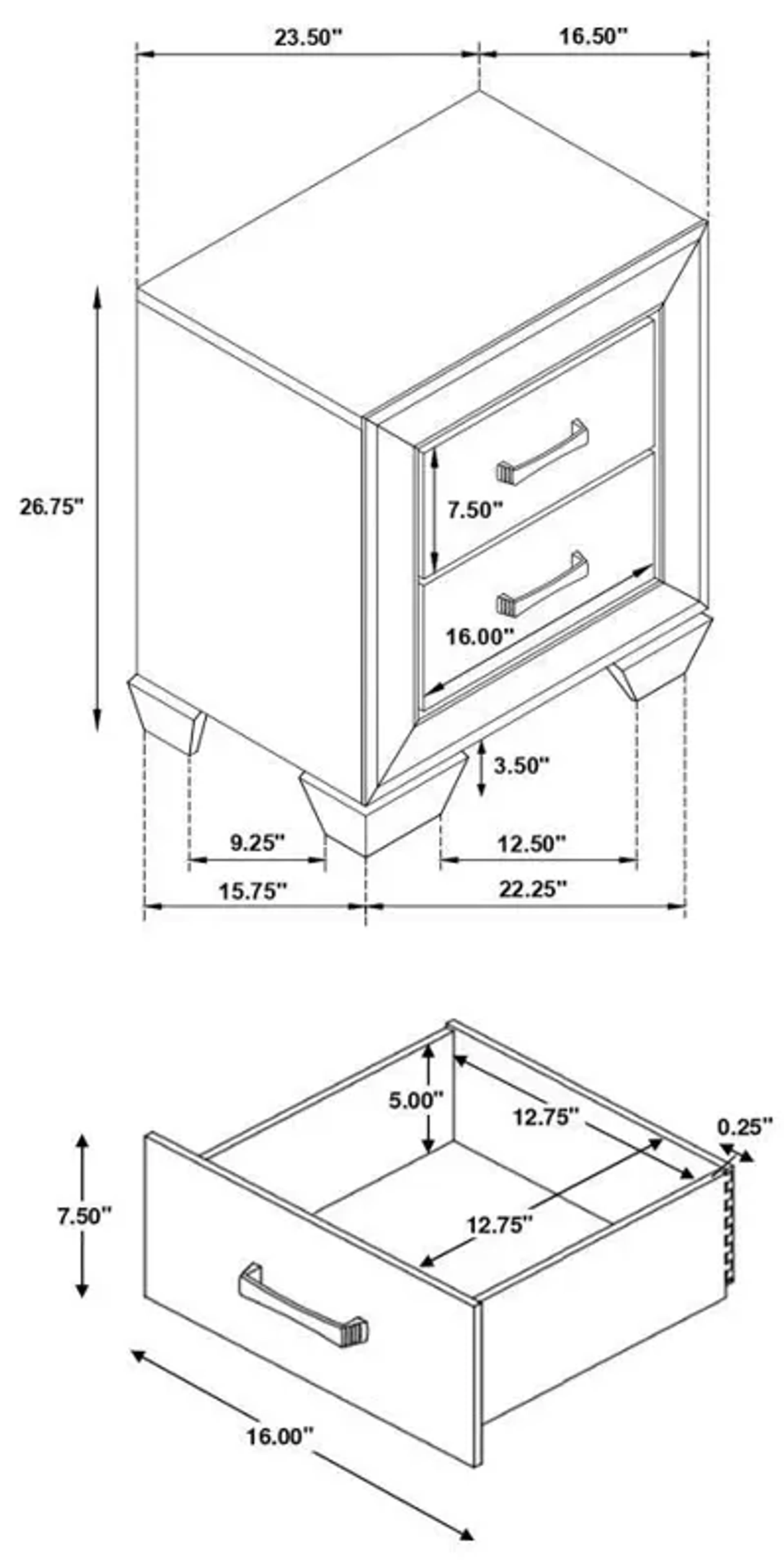 23.50"
16.50"
26.75"
7.50"
16.00"
3.50"
9.25"
12.50"
15.75"
22.25"
5.00"
12.75"
0.25"
7.50"
12.75"
16.00"