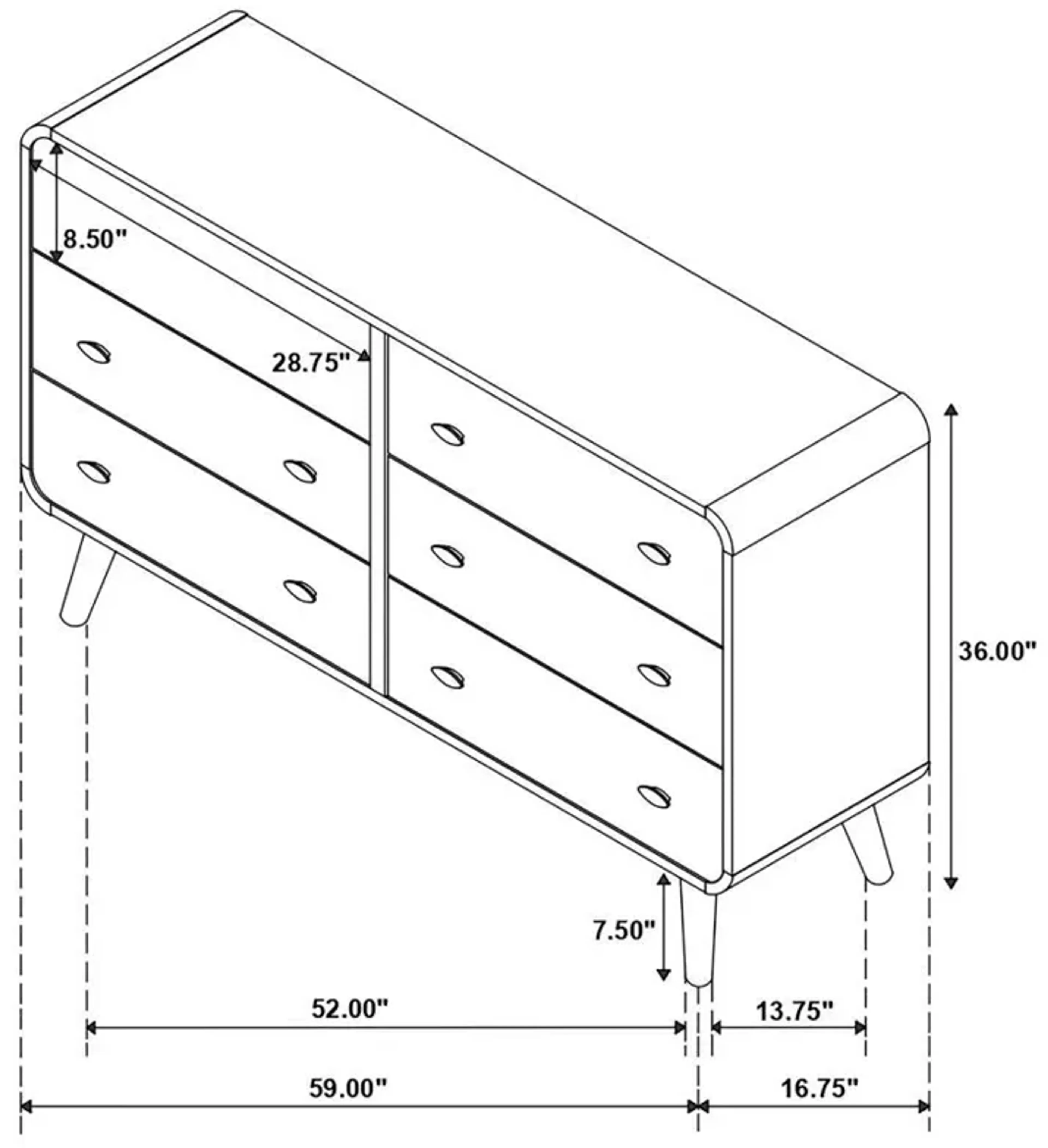 8.50"

28.75"

36.00"

7.50"

52.00"

13.75"

59.00"

16.75"