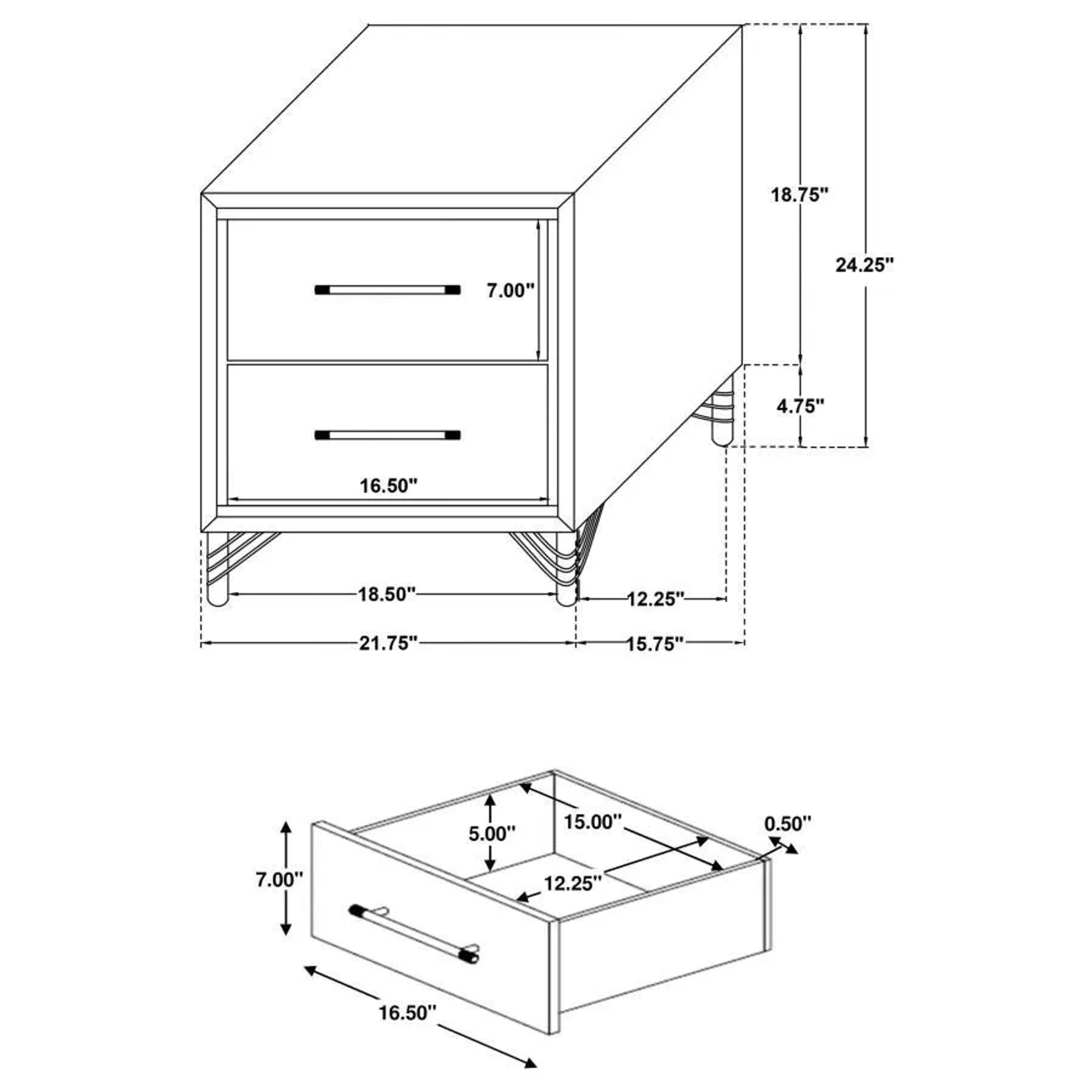 18.75"

24.25"

7.00"

4.75"

16.50"

18.50"

12.25"

21.75"

15.75"

5.00"

15.00"

0.50"

7.00"

12.25"

16.50"