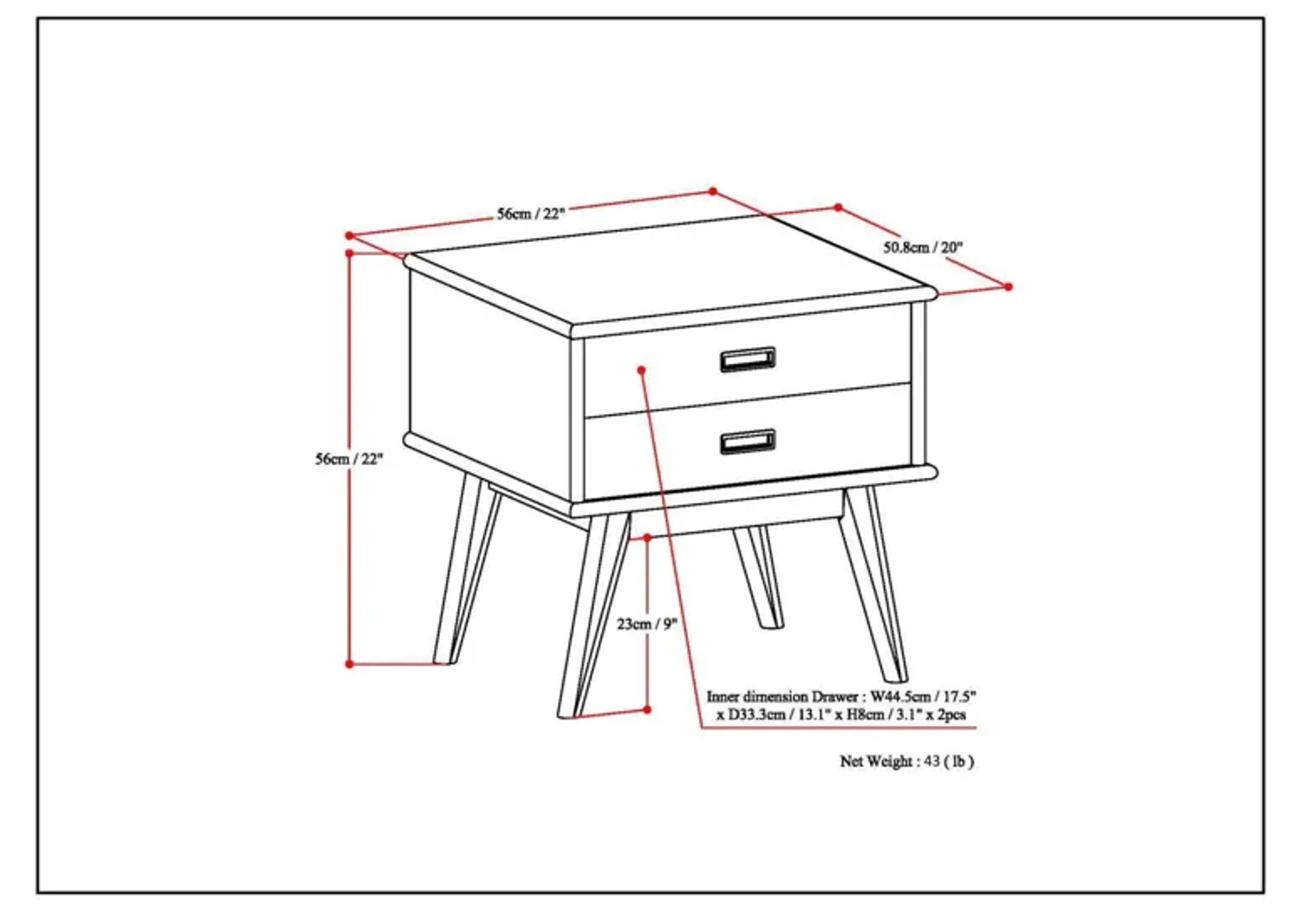 56cm / 22"

50.8cm / 20"

56cm / 22"

23cm / 9"

Inner dimension Drawer : W44.5cm / 17.5" x D33.3cm / 13.1" x H8cm / 3.1" x 2pcs

Net Weight : 43 ( lb )