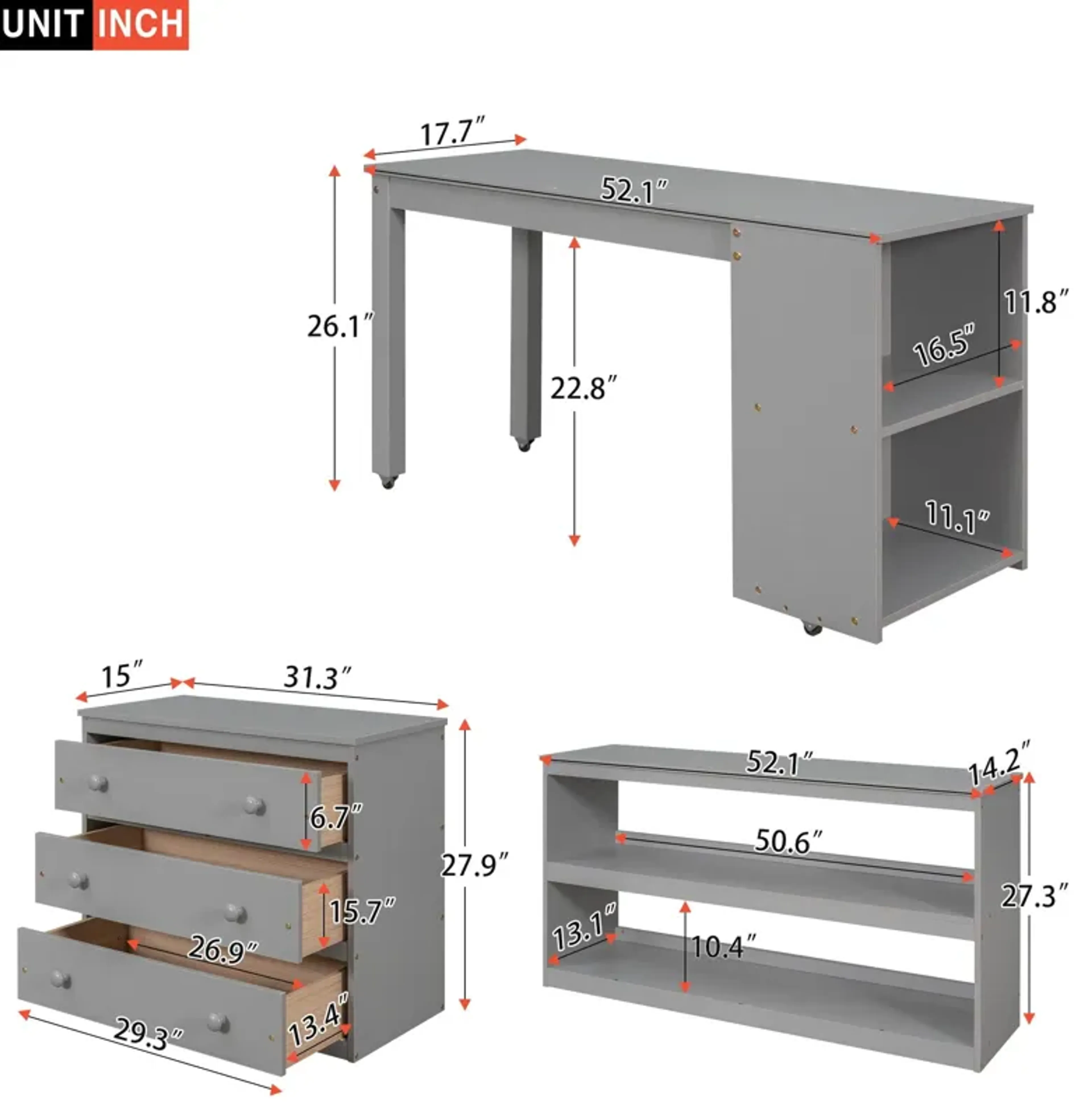 UNIT INCH

17.7″
52.1″
26.1″
22.8″
11.8″
16.5″
11.1″

15″
31.3″
6.7″
27.9″
15.7″
26.9″
13.4″
29.3″

52.1″
14.2″
50.6″
27.3″
13.1″
10.4″