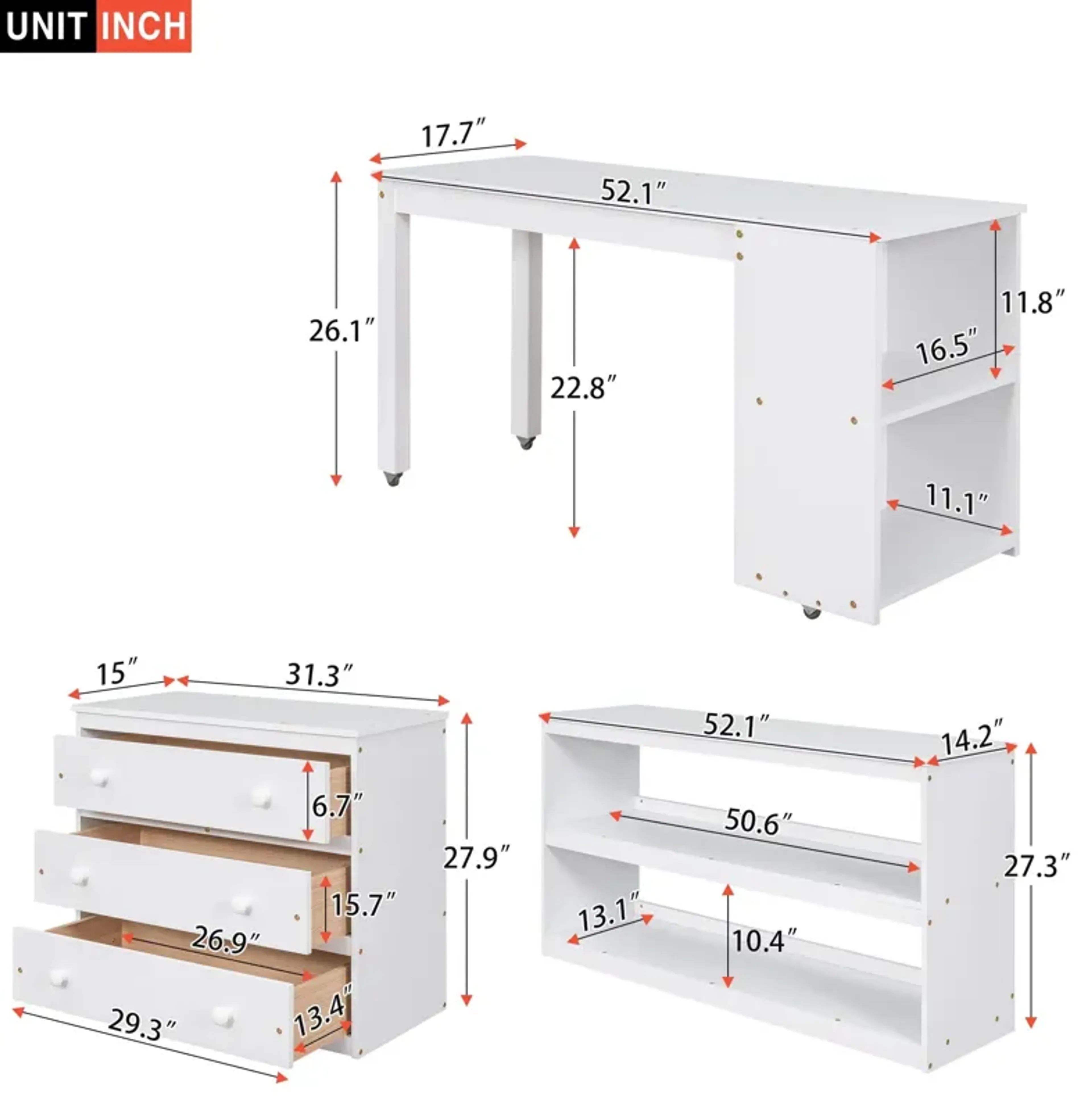 UNIT INCH

17.7″
52.1″
26.1″
22.8″
11.8″
16.5″
11.1″

15″
31.3″
6.7″
27.9″
15.7″
26.9″
13.4″
29.3″

52.1″
14.2″
50.6″
27.3″
13.1″
10.4″