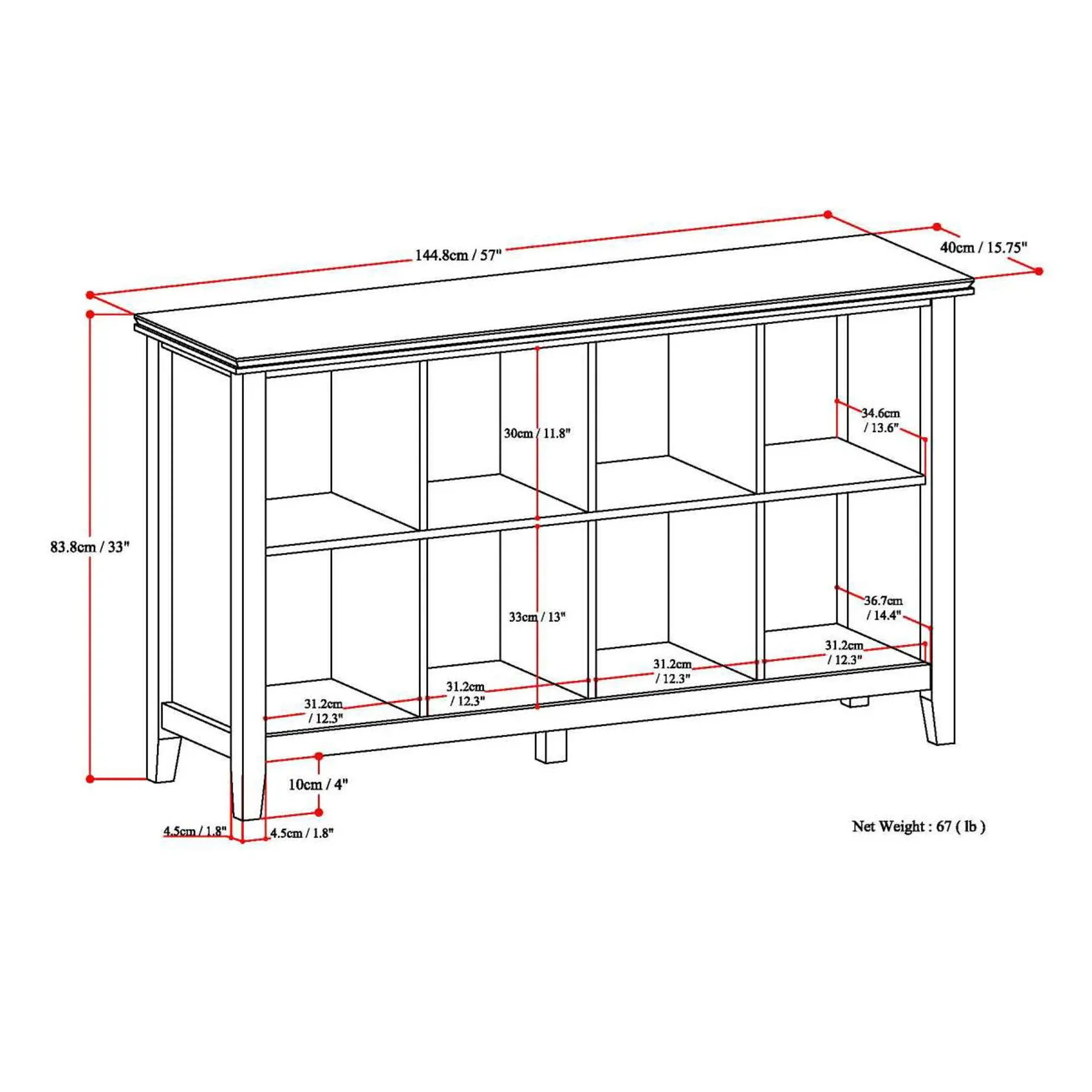 144.8cm / 57"

40cm / 15.75"

83.8cm / 33"

30cm / 11.8"

34.6cm / 13.6"

33cm / 13"

36.7cm / 14.4"

31.2cm / 12.3"

31.2cm / 12.3"

31.2cm / 12.3"

31.2cm / 12.3"

10cm / 4"

4.5cm / 1.8"

4.5cm / 1.8"

Net Weight : 67 ( lb )