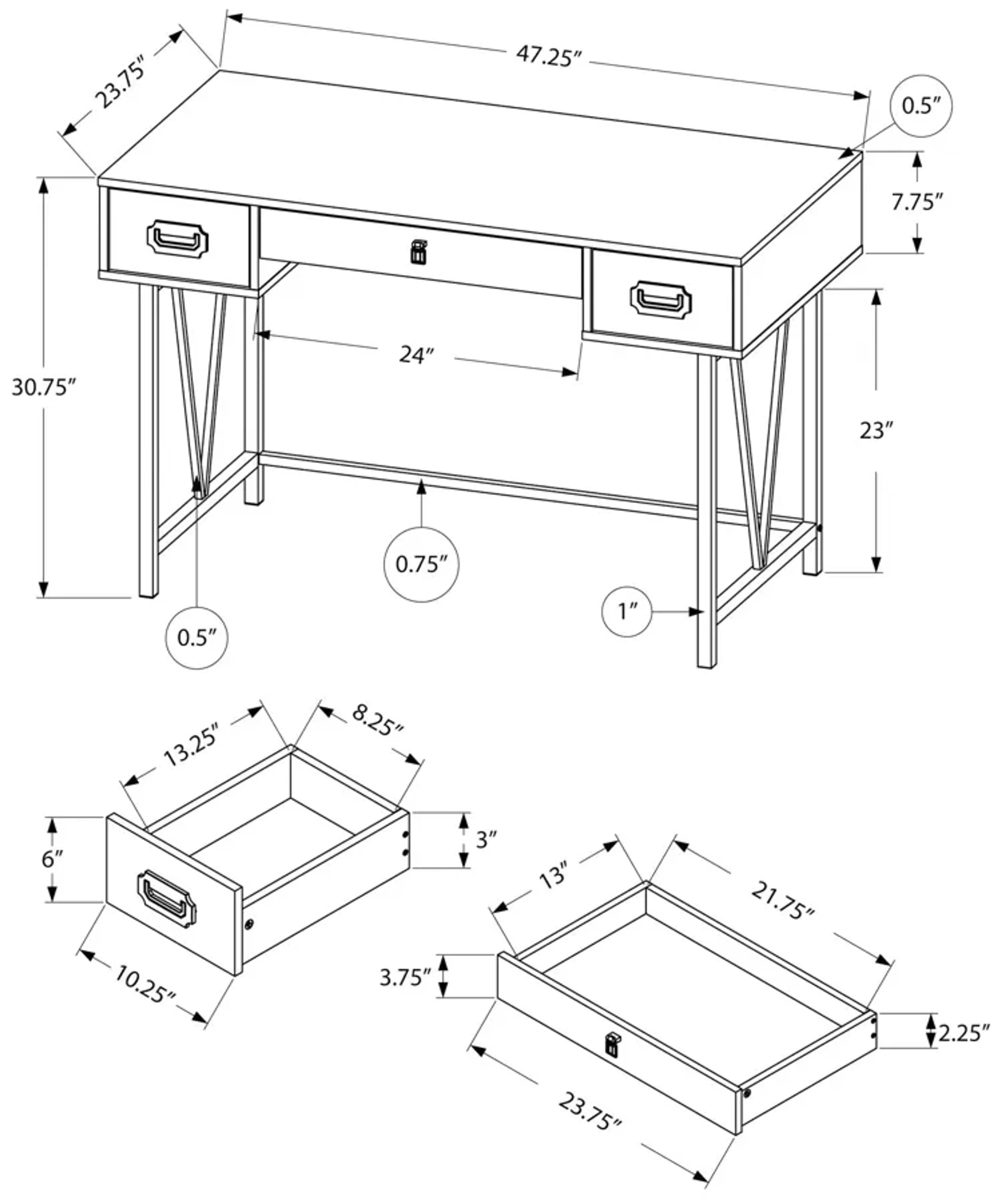 23.75″
47.25″
0.5″
7.75″
30.75″
24″
23″
0.75″
0.5″
1″
13.25″
8.25″
6″
3″
10.25″
13″
21.75″
3.75″
2.25″
23.75″