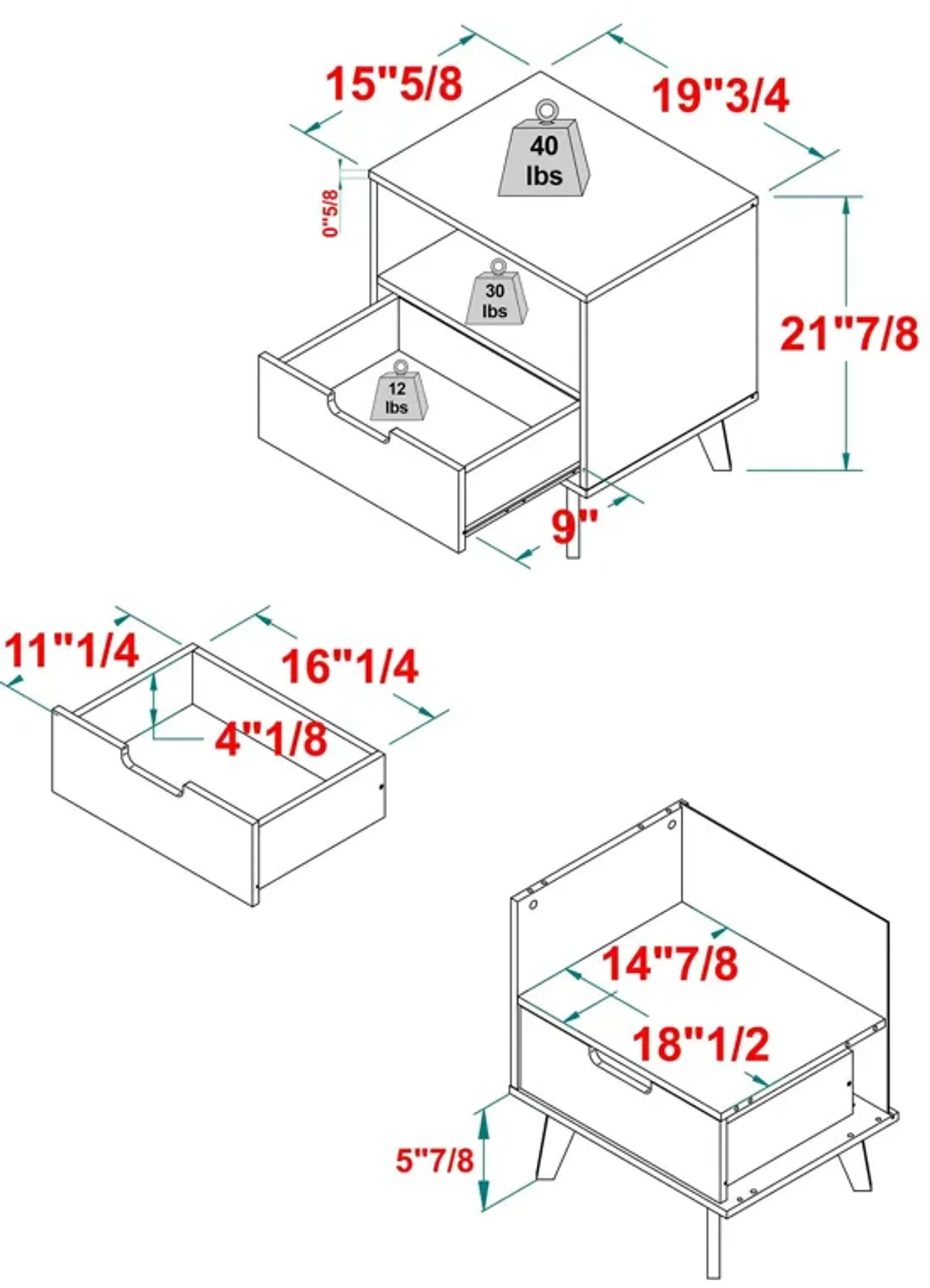 15"5/8

19"3/4

40 lbs

0"5/8

30 lbs

21"7/8

12 lbs

9"

11"1/4

16"1/4

4"1/8

14"7/8

18"1/2

5"7/8