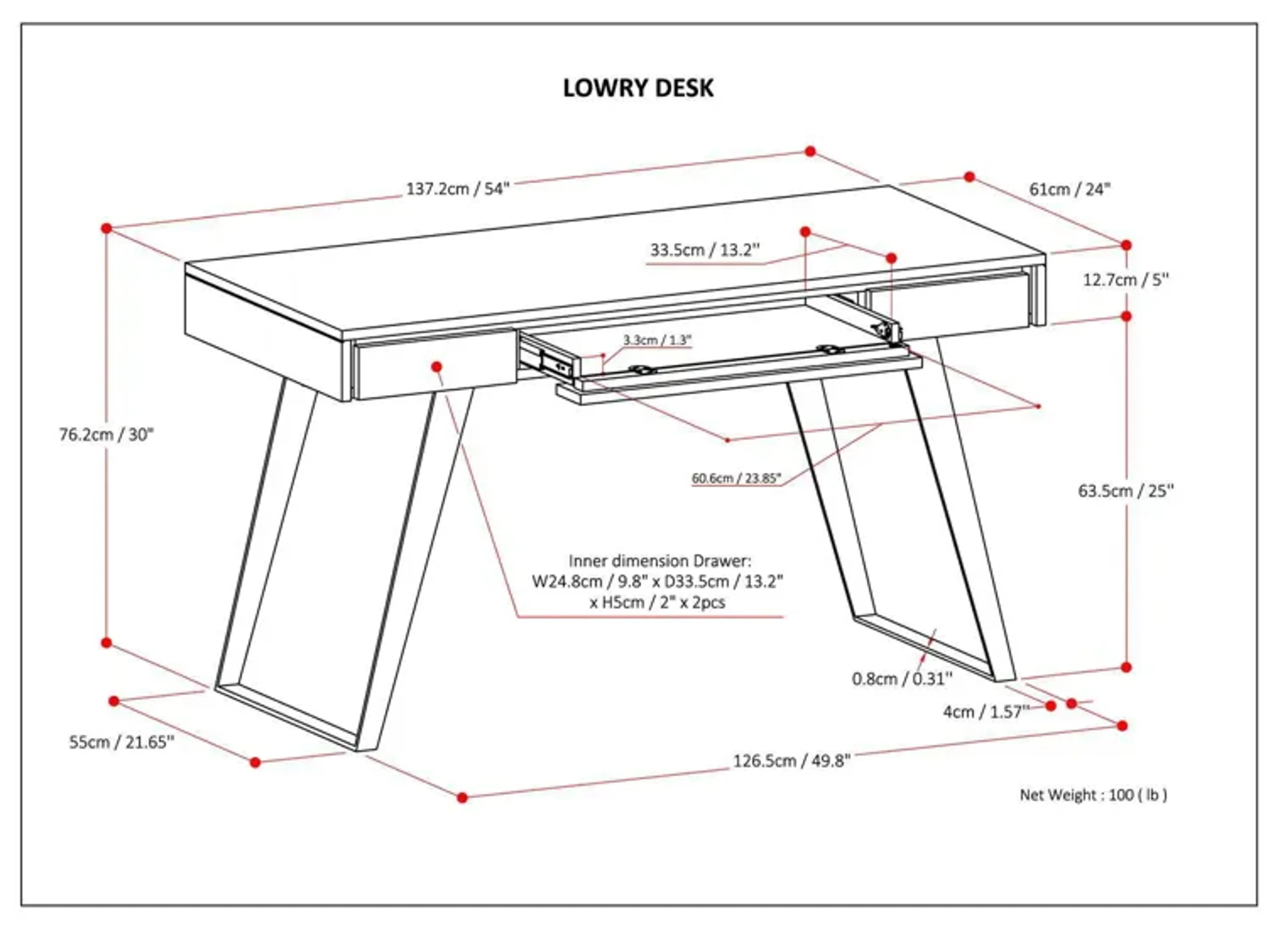 LOWRY DESK

137.2cm / 54"

61cm / 24"

33.5cm / 13.2"

12.7cm / 5"

3.3cm / 1.3"

76.2cm / 30"

60.6cm / 23.85"

63.5cm / 25"

Inner dimension Drawer:
W24.8cm / 9.8" x D33.5cm / 13.2"
x H5cm / 2" x 2pcs

0.8cm / 0.31"

4cm / 1.57"

55cm / 21.65"

126.5cm / 49.8"

Net Weight : 100 ( lb )