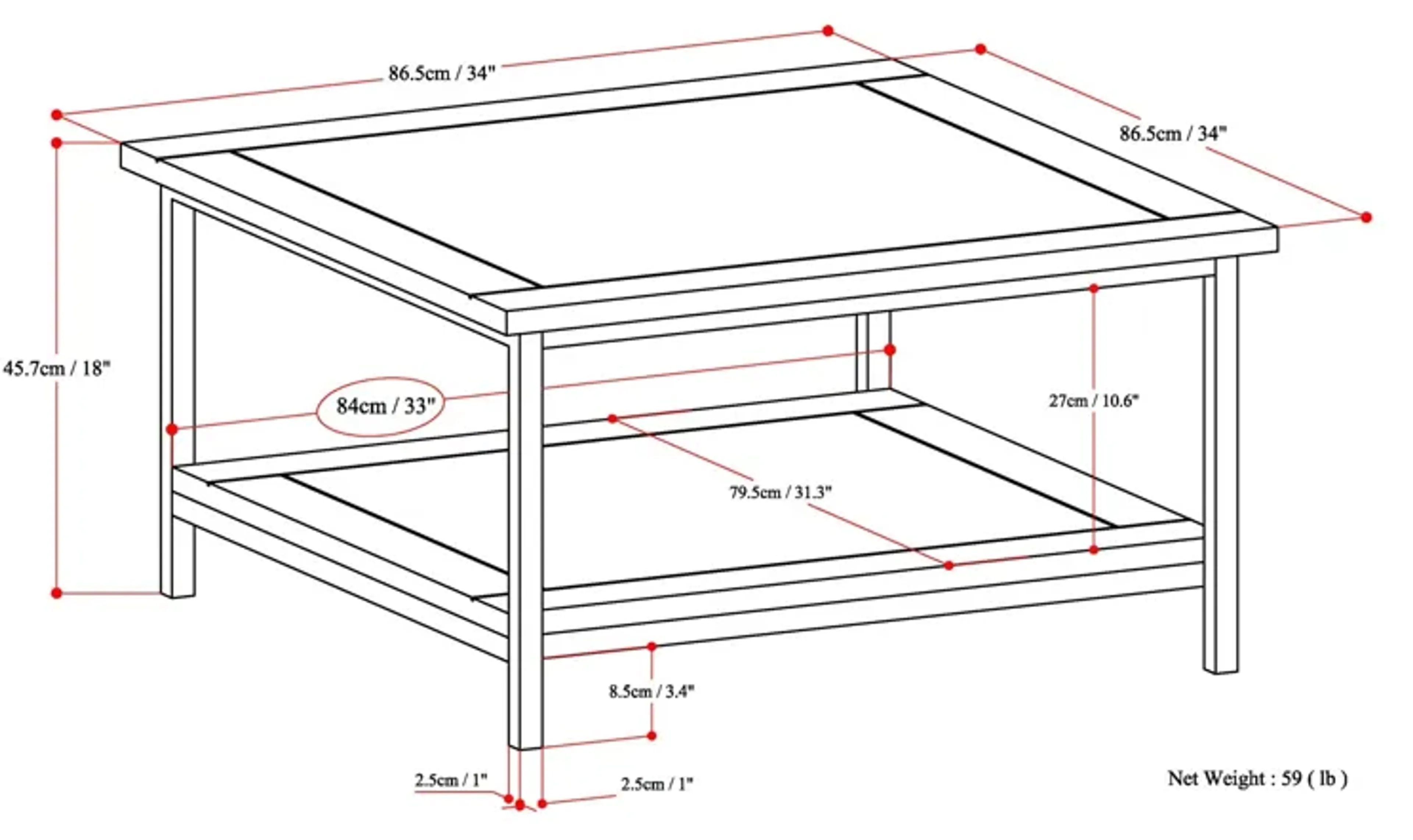 86.5cm / 34"

86.5cm / 34"

45.7cm / 18"

84cm / 33"

27cm / 10.6"

79.5cm / 31.3"

8.5cm / 3.4"

2.5cm / 1"

2.5cm / 1"

Net Weight : 59 ( lb )