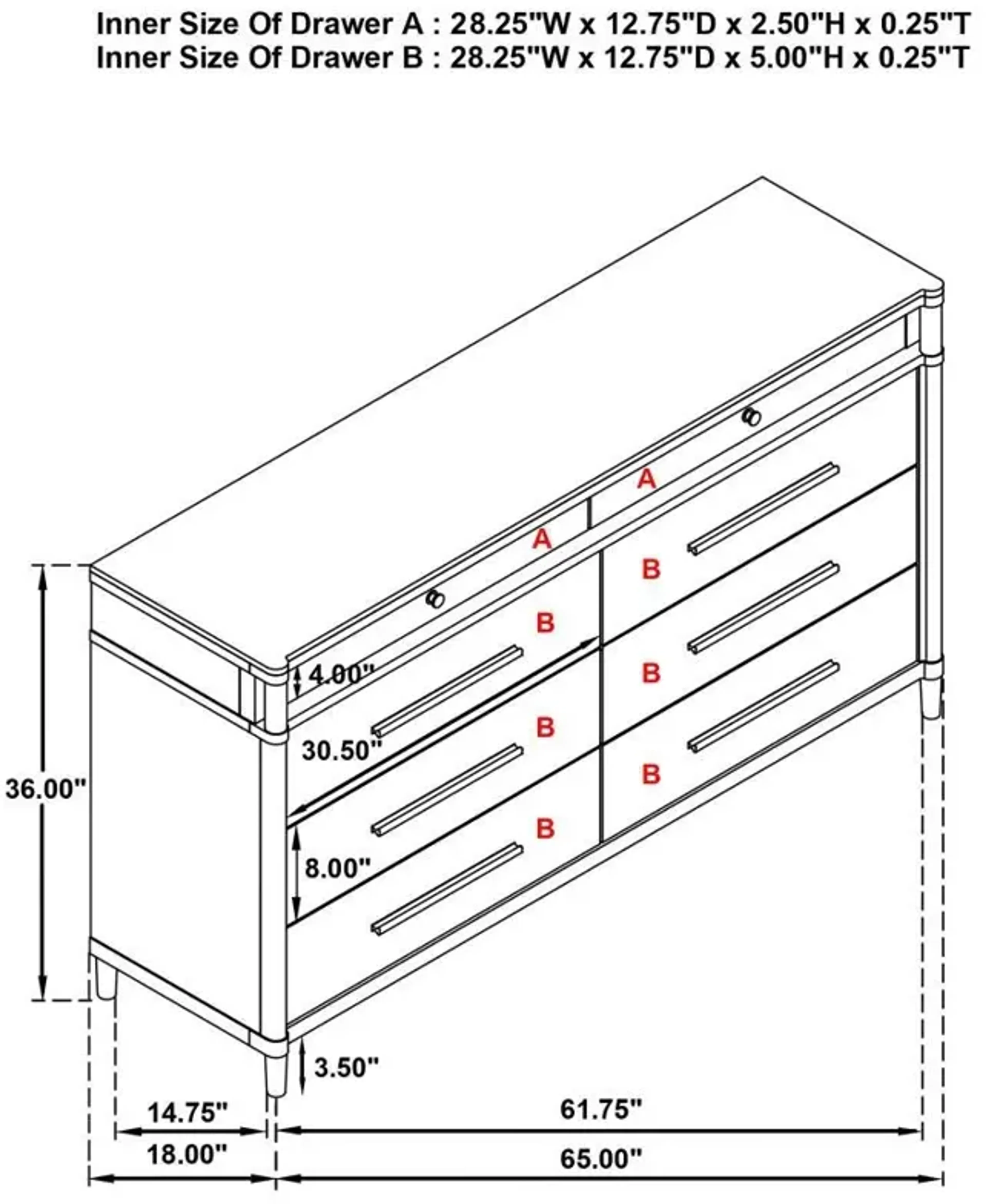 Inner Size Of Drawer A : 28.25"W x 12.75"D x 2.50"H x 0.25"T
Inner Size Of Drawer B : 28.25"W x 12.75"D x 5.00"H x 0.25"T

A
A
B
B
B
B
B
B
4.00"
30.50"
36.00"
8.00"
3.50"
14.75"
61.75"
18.00"
65.00"