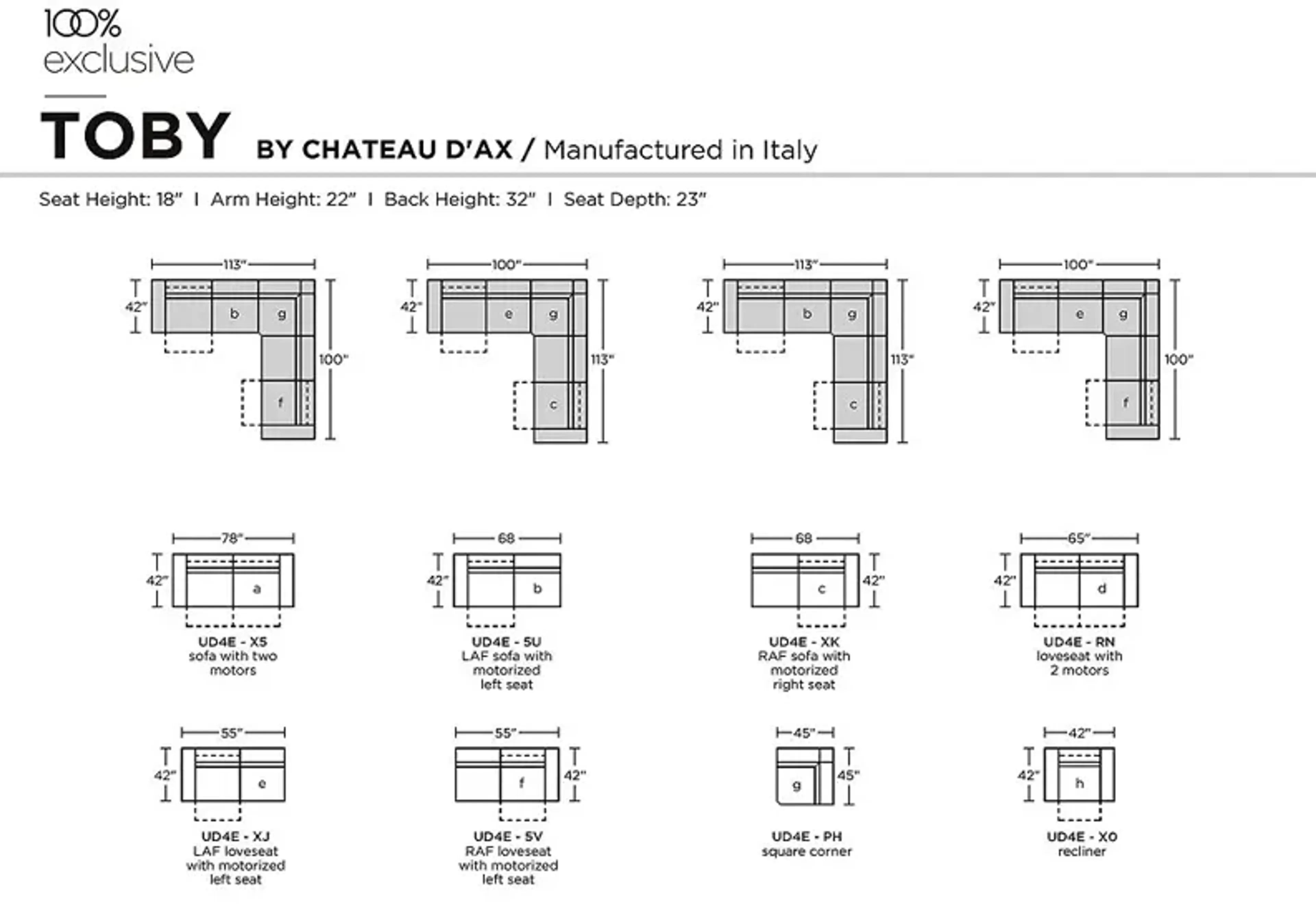 100%
exclusive

TOBY BY CHATEAU D'AX / Manufactured in Italy

Seat Height: 18" I Arm Height: 22" I Back Height: 32" I Seat Depth: 23"

113" 42" b g f 100"

100" 42" e g c 113"

113" 42" b g c 113"

100" 42" e g f 100"

78" 42" a
UD4E - X5
sofa with two motors

68 42" b
UD4E - 5U
LAF sofa with motorized left seat

68 42" c
UD4E - XK
RAF sofa with motorized right seat

65" 42" d
UD4E - RN
loveseat with 2 motors

55" 42" e
UD4E - XJ
LAF loveseat with motorized left seat

55" 42" f
UD4E - 5V
RAF loveseat with motorized left seat

45" 45" g
UD4E - PH
square corner

42" 42" h
UD4E - X0
recliner