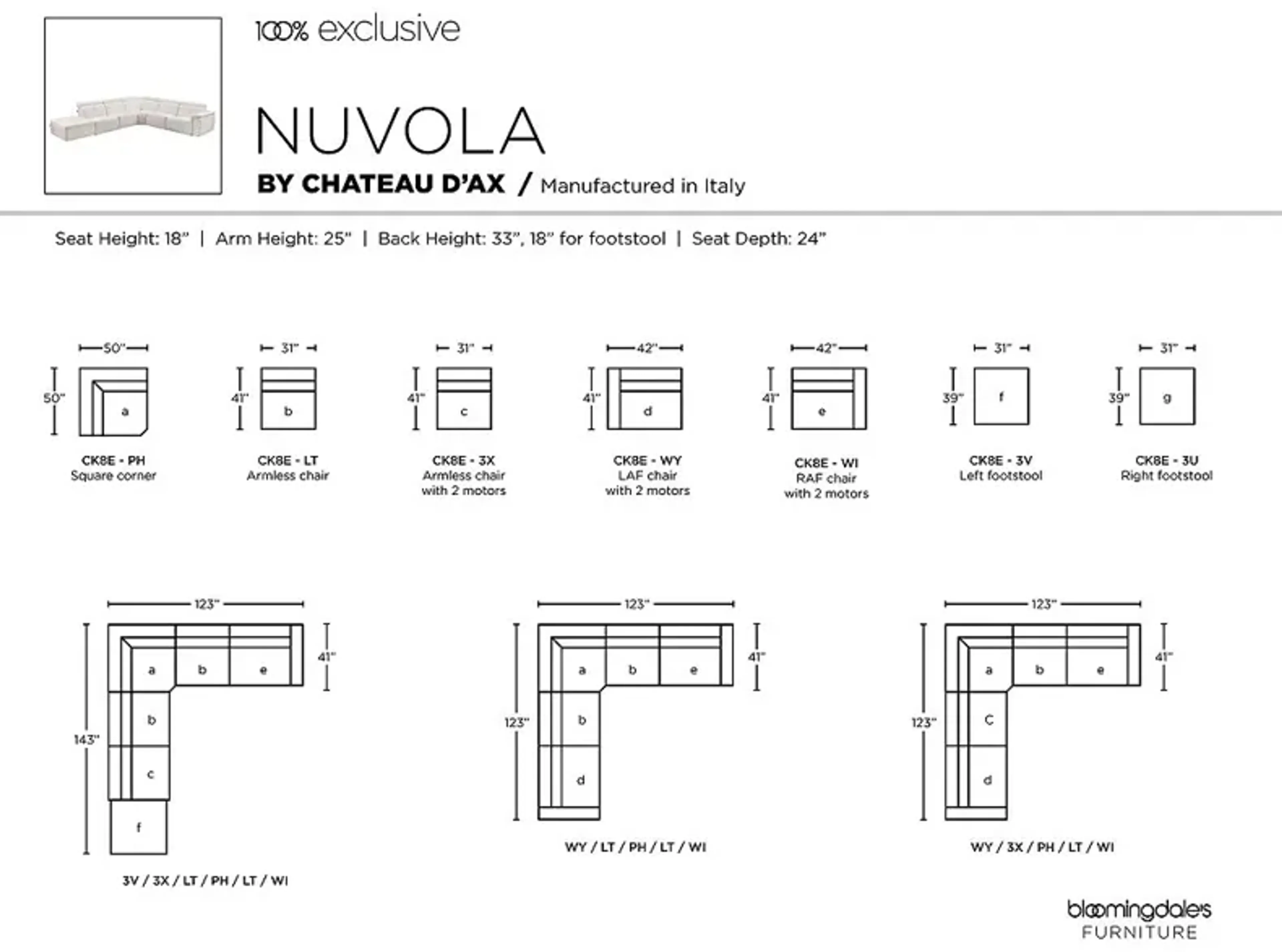 100% exclusive

NUVOLA

BY CHATEAU D'AX / Manufactured in Italy

Seat Height: 18" | Arm Height: 25" | Back Height: 33", 18" for footstool | Seat Depth: 24"

50"
50"
a
CK8E - PH
Square corner

31"
41"
b
CK8E - LT
Armless chair

31"
41"
c
CK8E - 3X
Armless chair
with 2 motors

42"
41"
d
CK8E - WY
LAF chair
with 2 motors

42"
41"
e
CK8E - WI
RAF chair
with 2 motors

31"
39"
f
CK8E - 3V
Left footstool

31"
39"
g
CK8E - 3U
Right footstool

123"
41"
143"
a b e
b
c
f
3V / 3X / LT / PH / LT / WI

123"
41"
123"
a b e
b
d
WY / LT / PH / LT / WI

123"
41"
123"
a b e
C
d
WY / 3X / PH / LT / WI

bloomingdale's
FURNITURE