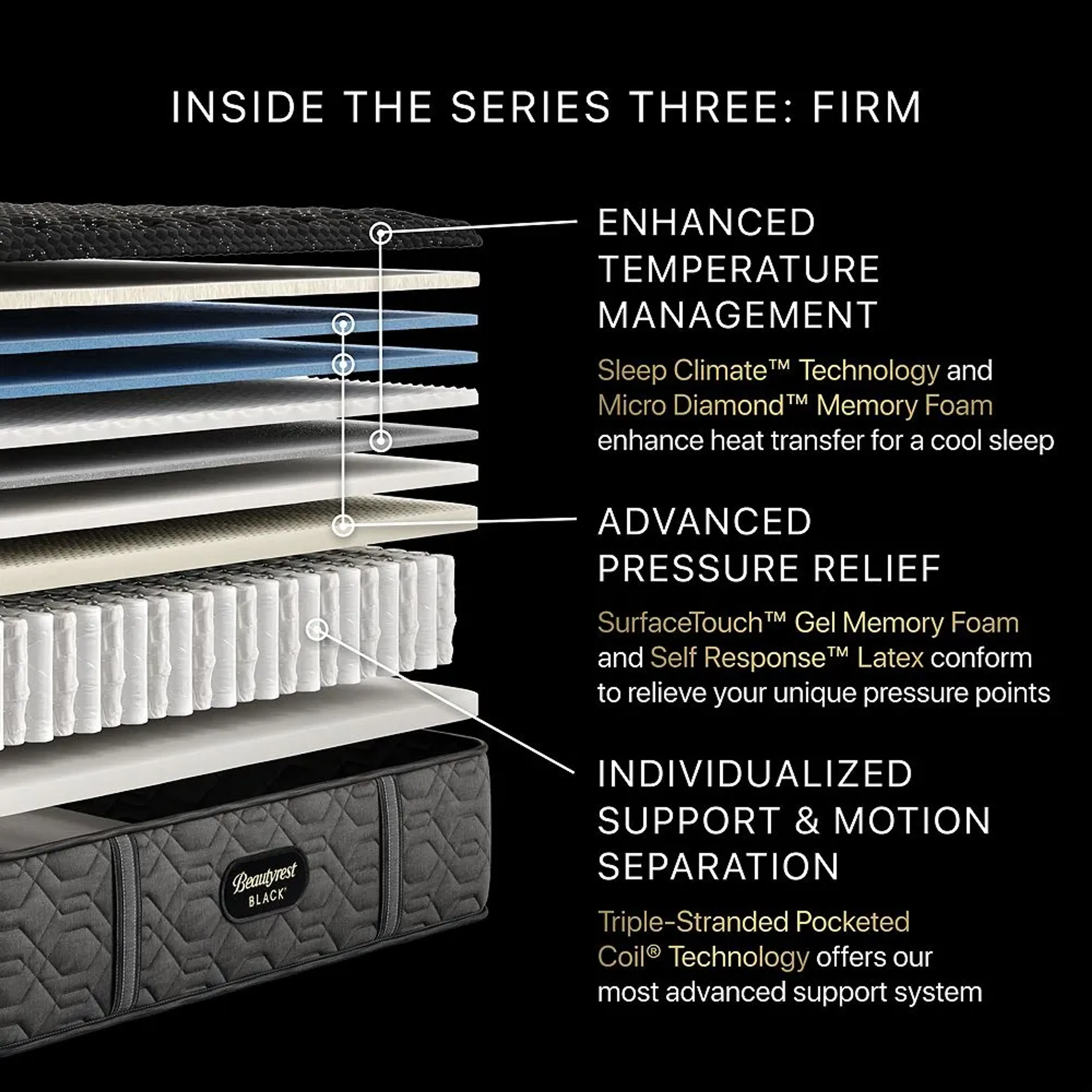 INSIDE THE SERIES THREE: FIRM

ENHANCED TEMPERATURE MANAGEMENT

Sleep Climate™ Technology and Micro Diamond™ Memory Foam enhance heat transfer for a cool sleep

ADVANCED PRESSURE RELIEF

SurfaceTouch™ Gel Memory Foam and Self Response™ Latex conform to relieve your unique pressure points

INDIVIDUALIZED SUPPORT & MOTION SEPARATION

Triple-Stranded Pocketed Coil® Technology offers our most advanced support system

Beautyrest BLACK