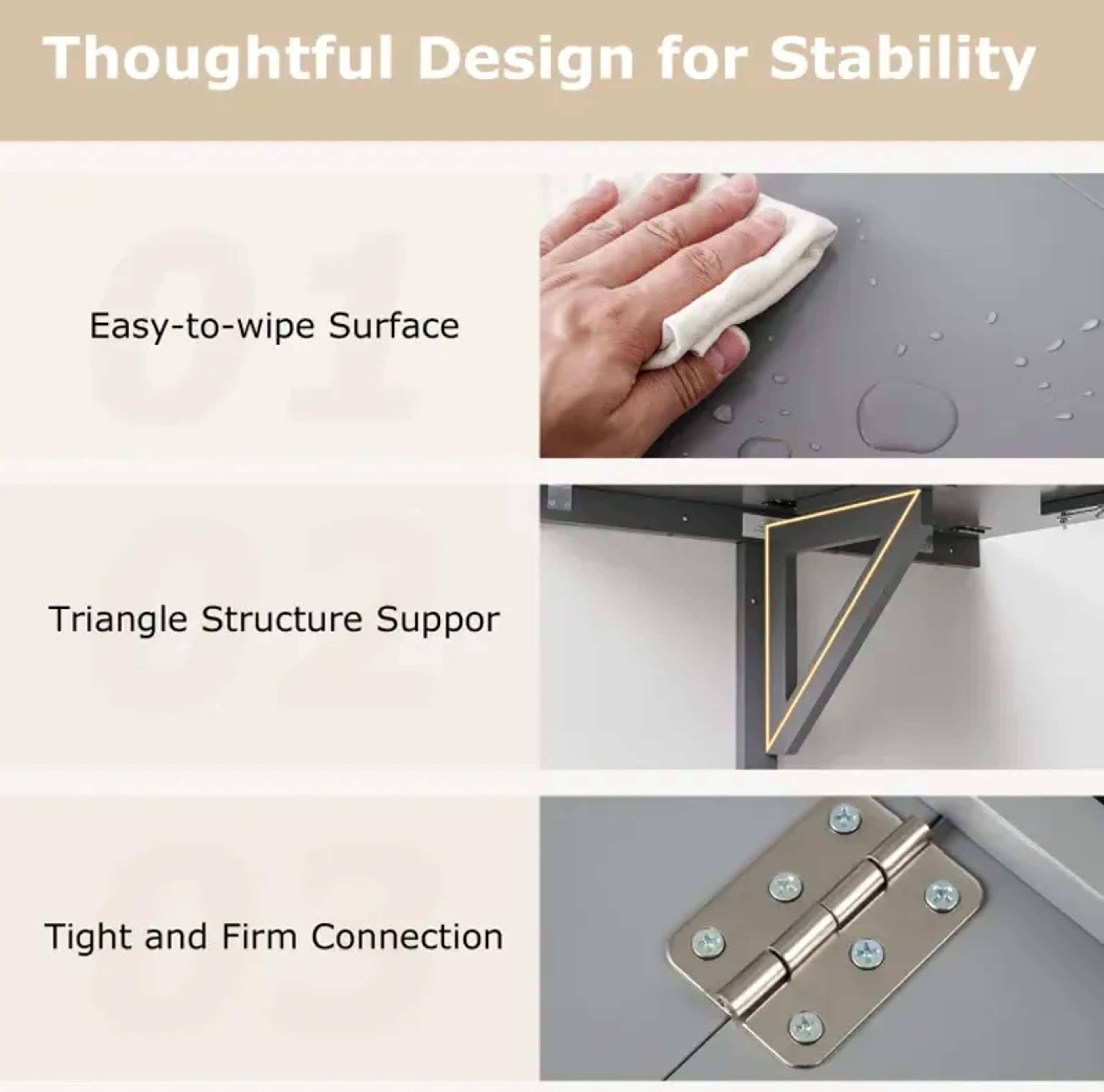 Thoughtful Design for Stability

01

Easy-to-wipe Surface

02

Triangle Structure Suppor

03

Tight and Firm Connection