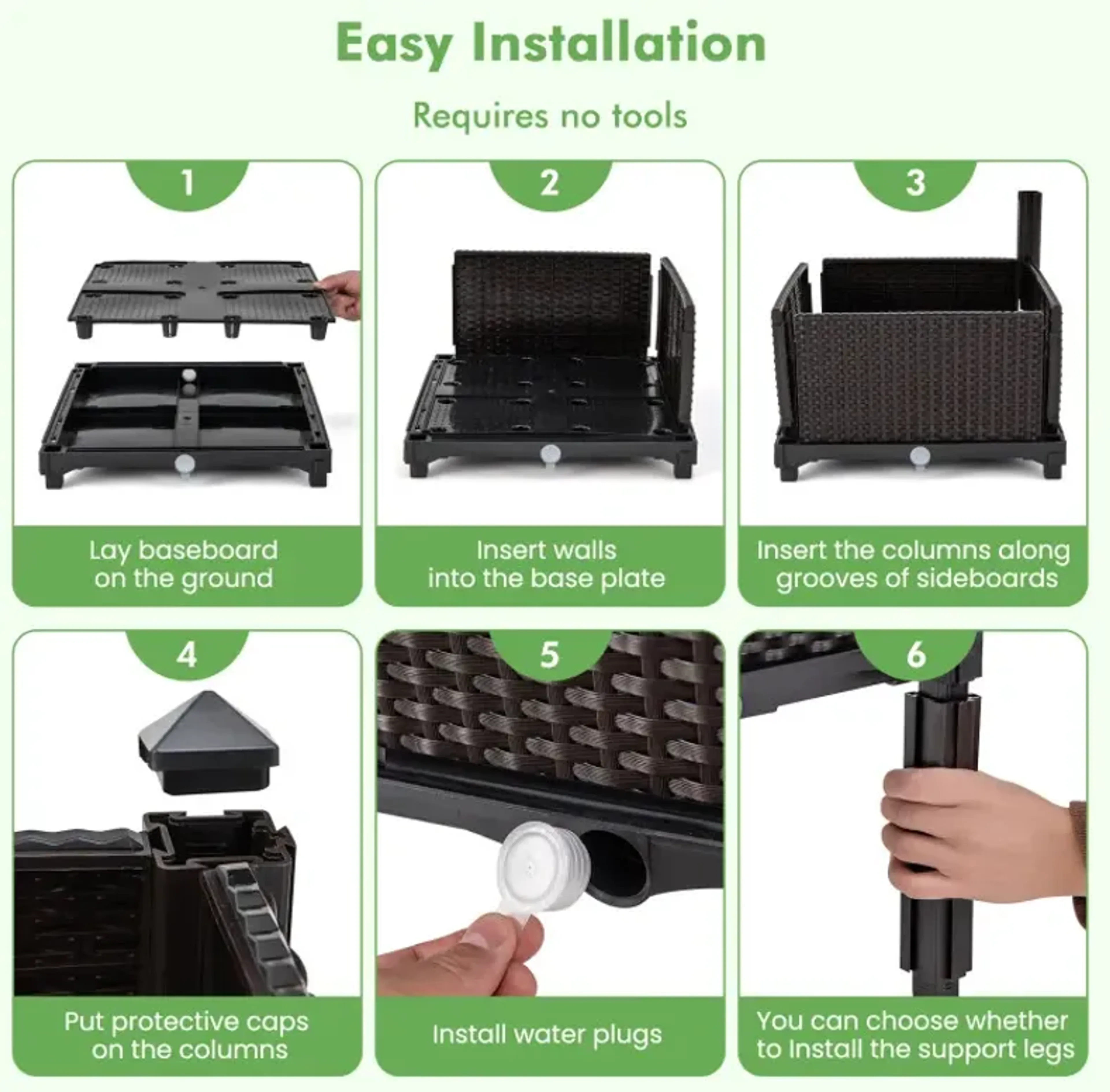 Easy Installation

Requires no tools

1

Lay baseboard on the ground

2

Insert walls into the base plate

3

Insert the columns along grooves of sideboards

4

Put protective caps on the columns

5

Install water plugs

6

You can choose whether to Install the support legs