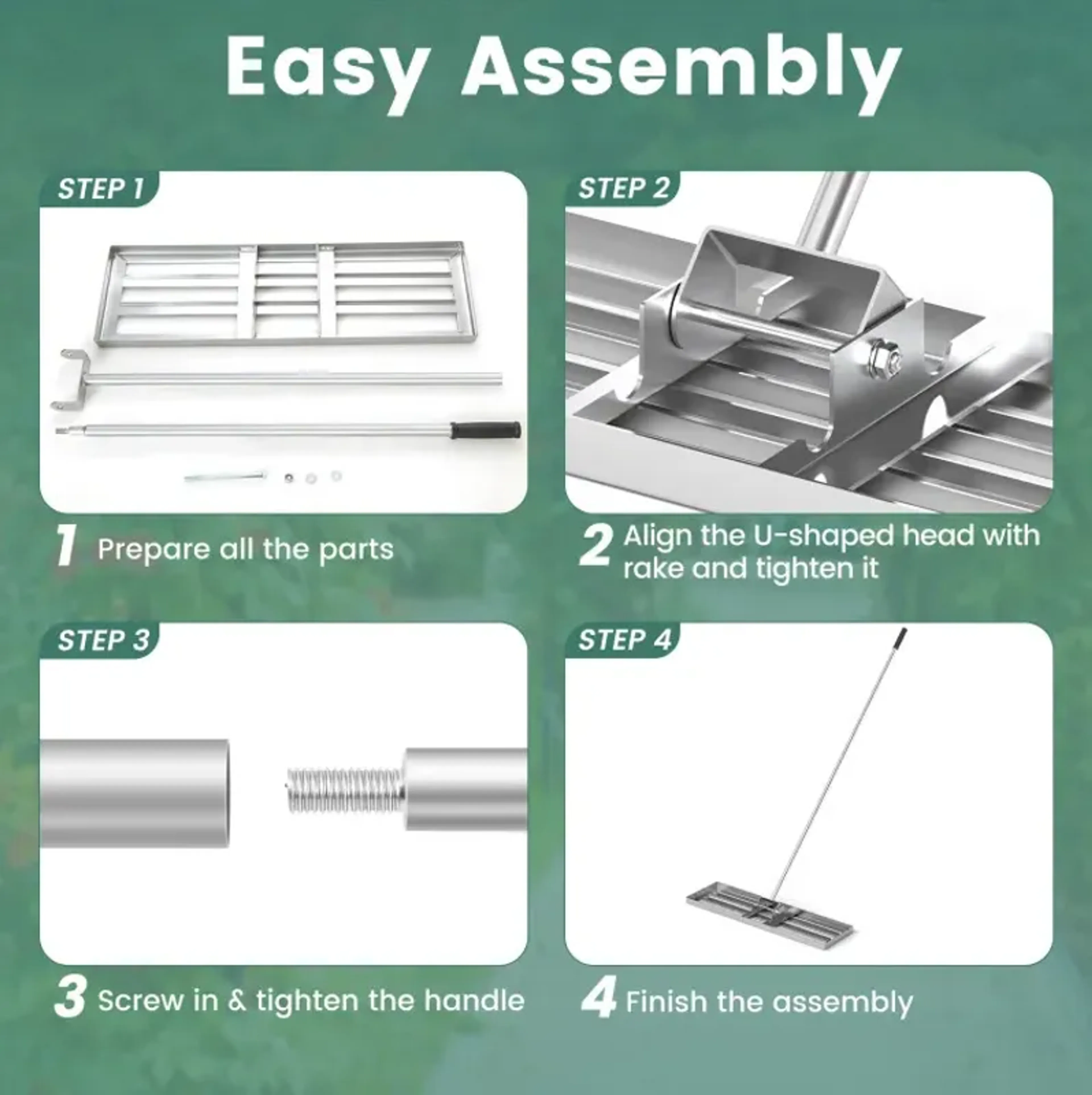 Easy Assembly

STEP 1

1 Prepare all the parts

STEP 2

2 Align the U-shaped head with rake and tighten it

STEP 3

3 Screw in & tighten the handle

STEP 4

4 Finish the assembly