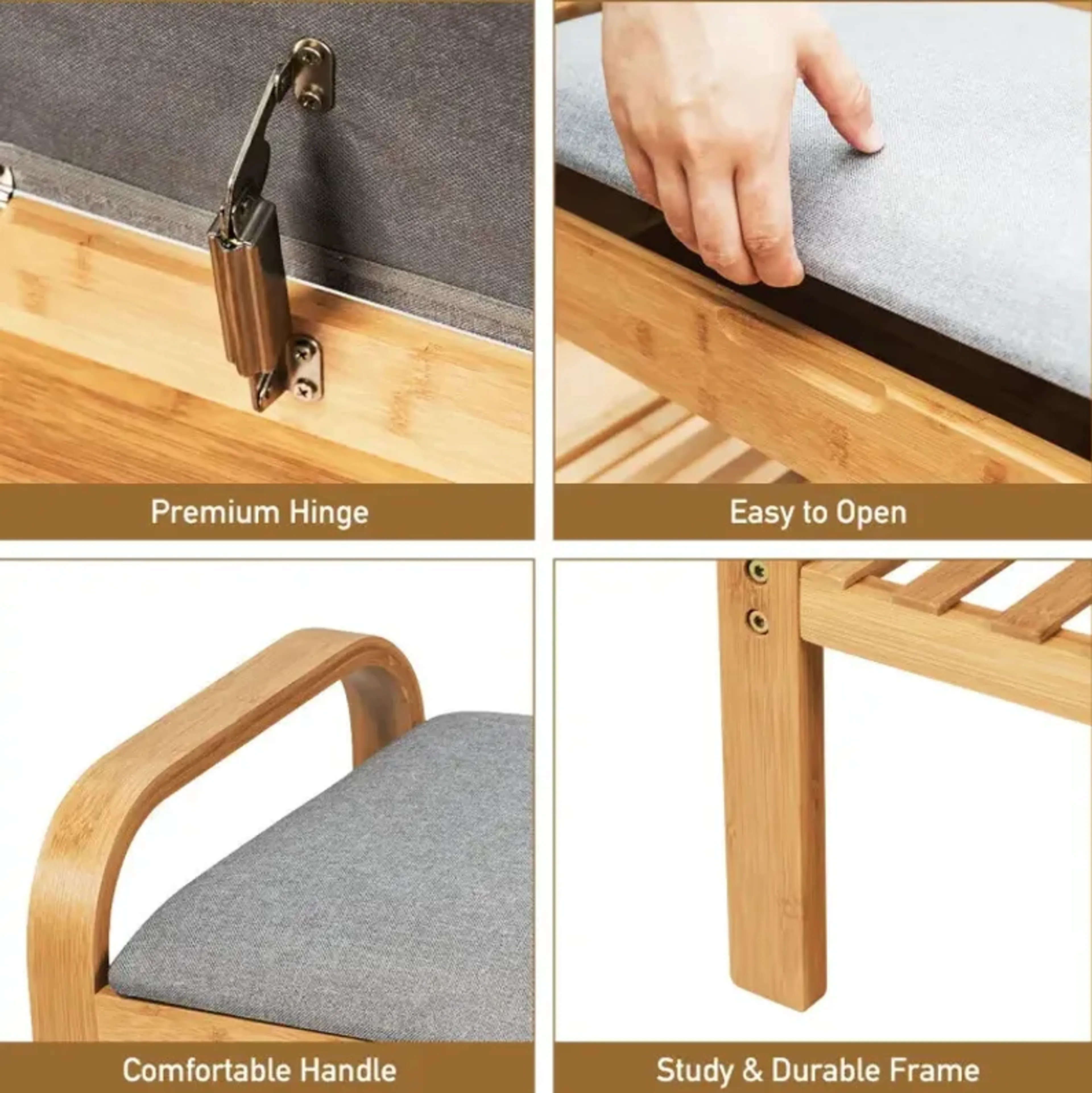 Premium Hinge

Easy to Open

Comfortable Handle

Study & Durable Frame