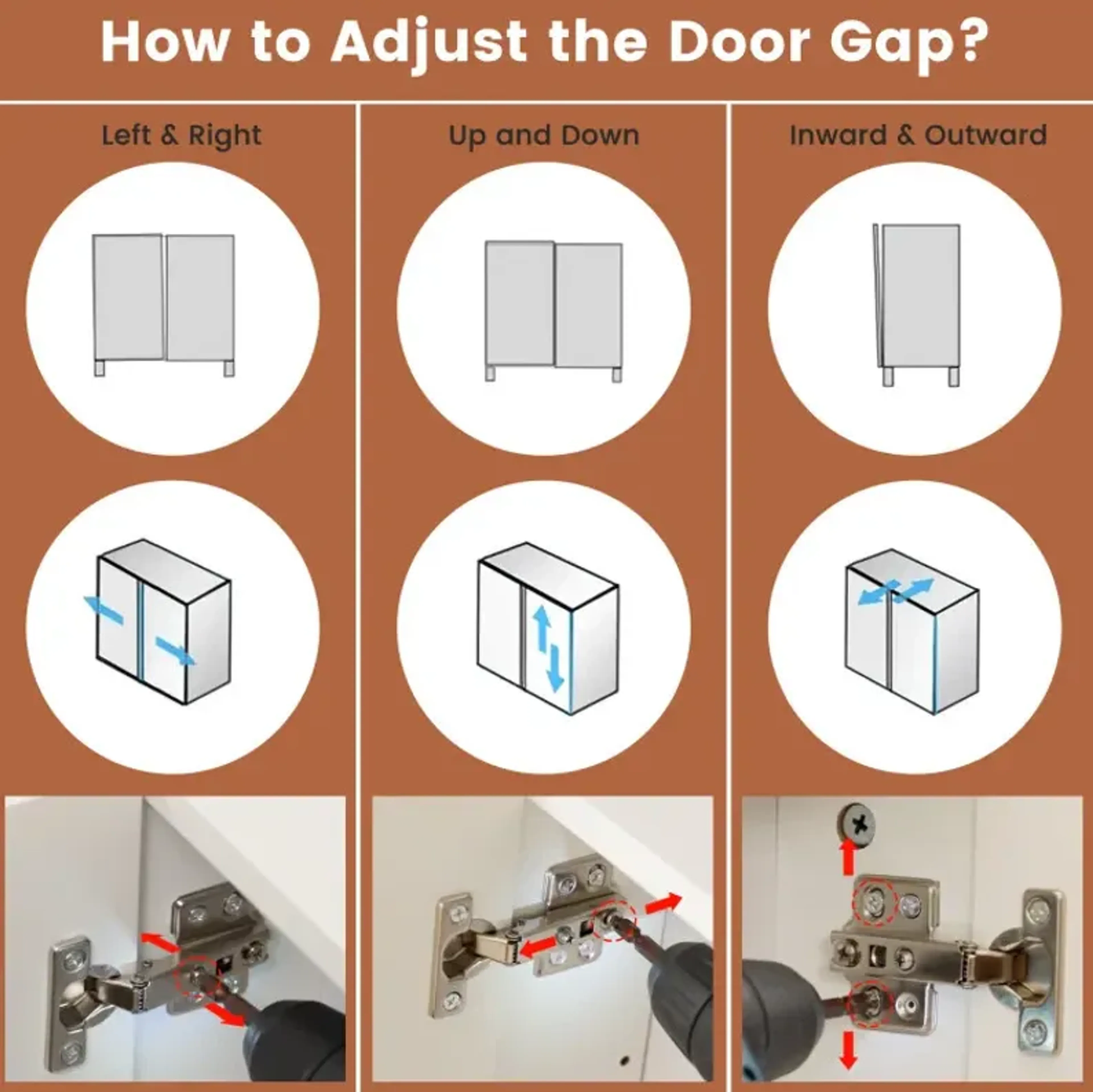 How to Adjust the Door Gap?

Left & Right

Up and Down

Inward & Outward