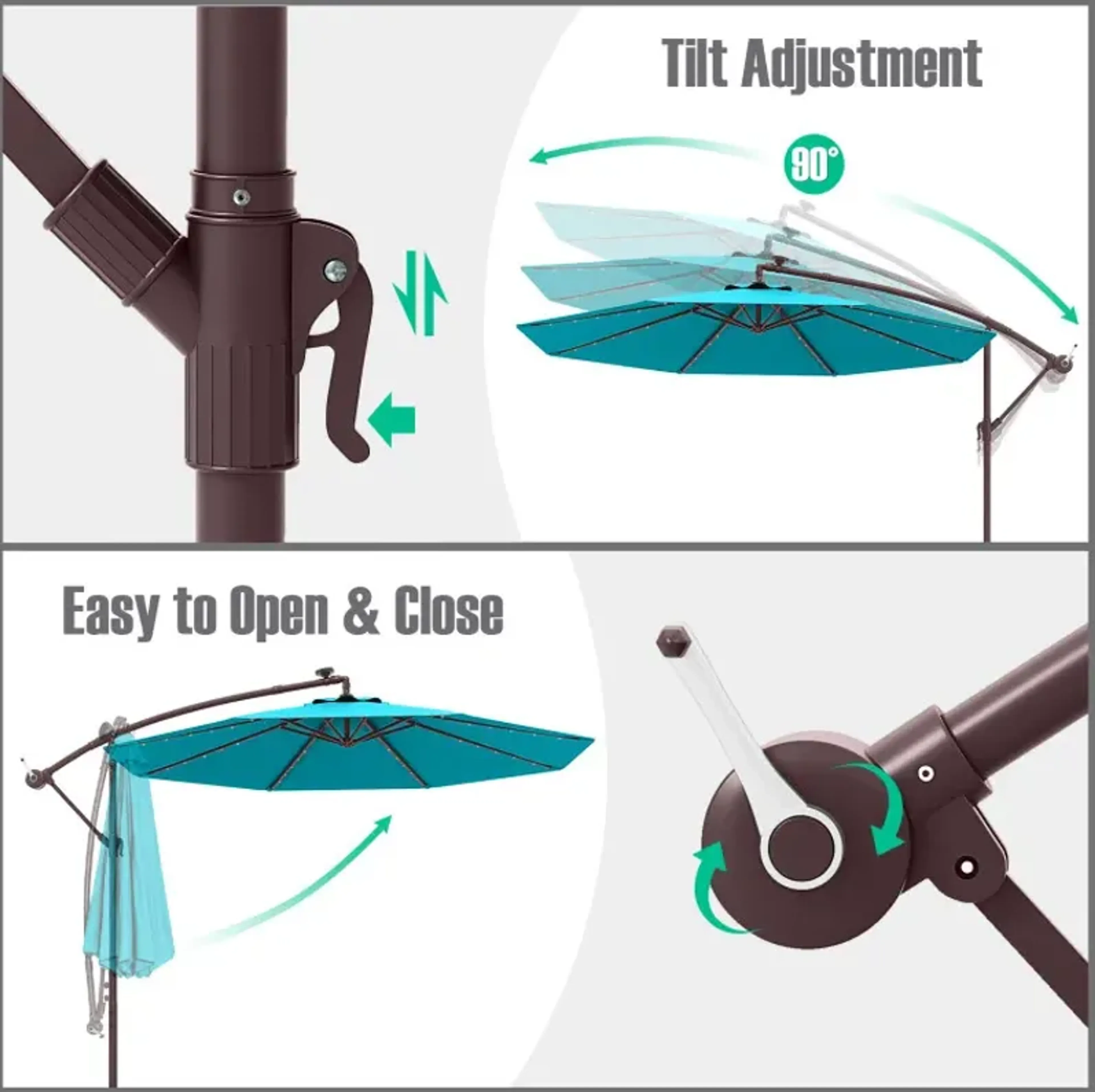 Tilt Adjustment

90°

Easy to Open & Close