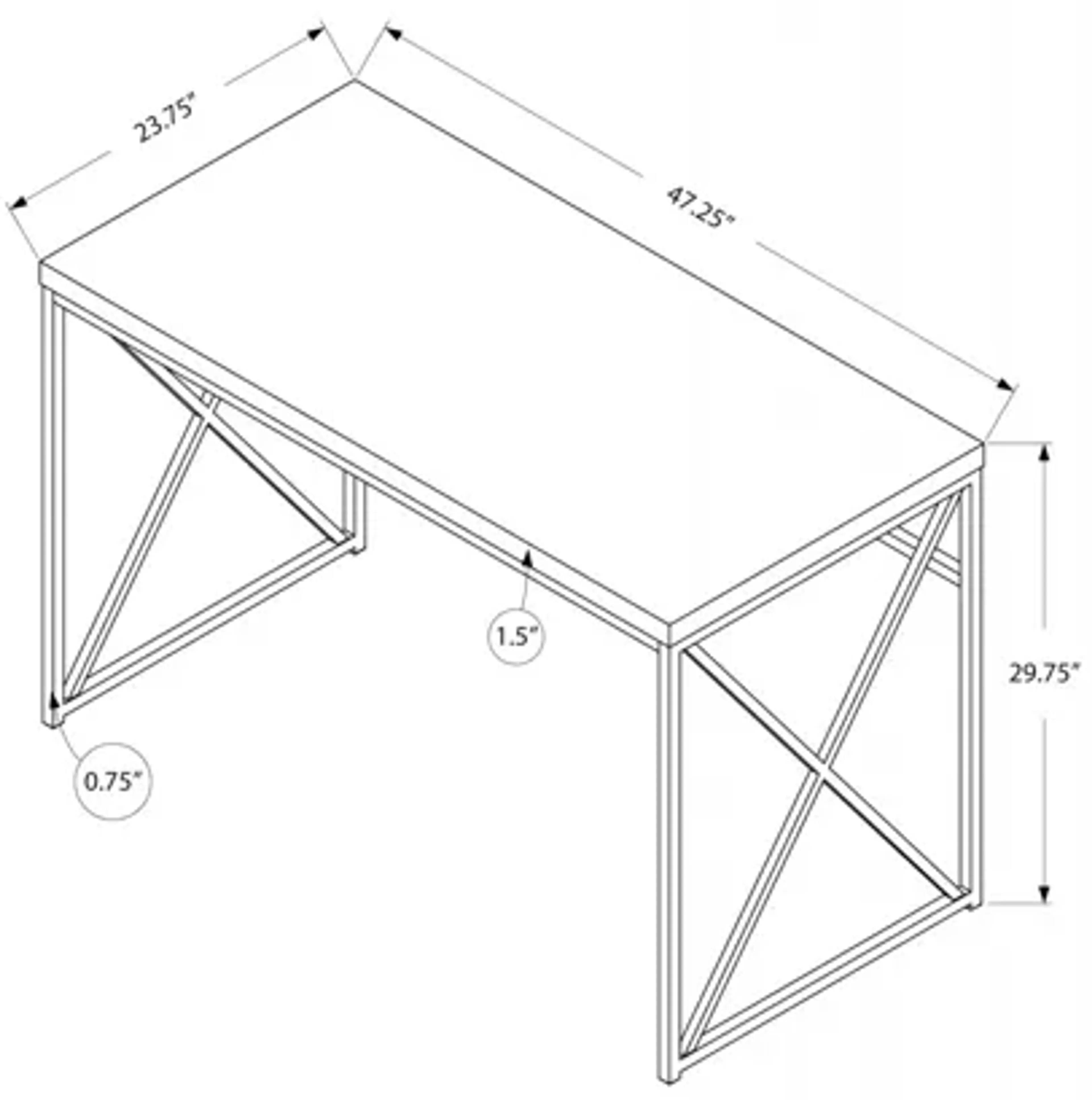 23.75"

47.25"

1.5"

29.75"

0.75"