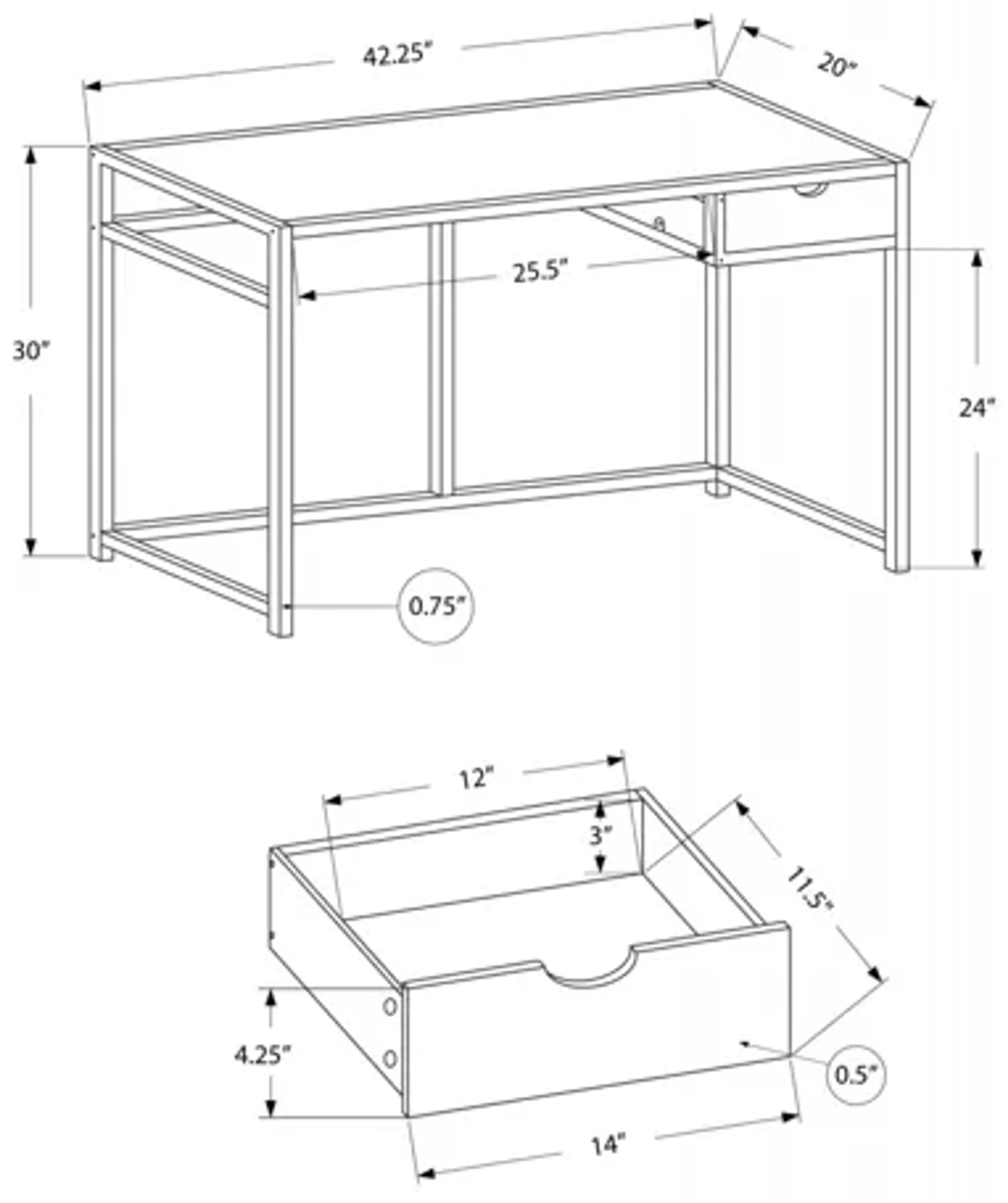 42.25"
20"
30"
25.5"
24"
0.75"
12"
3"
11.5"
4.25"
0.5"
14"